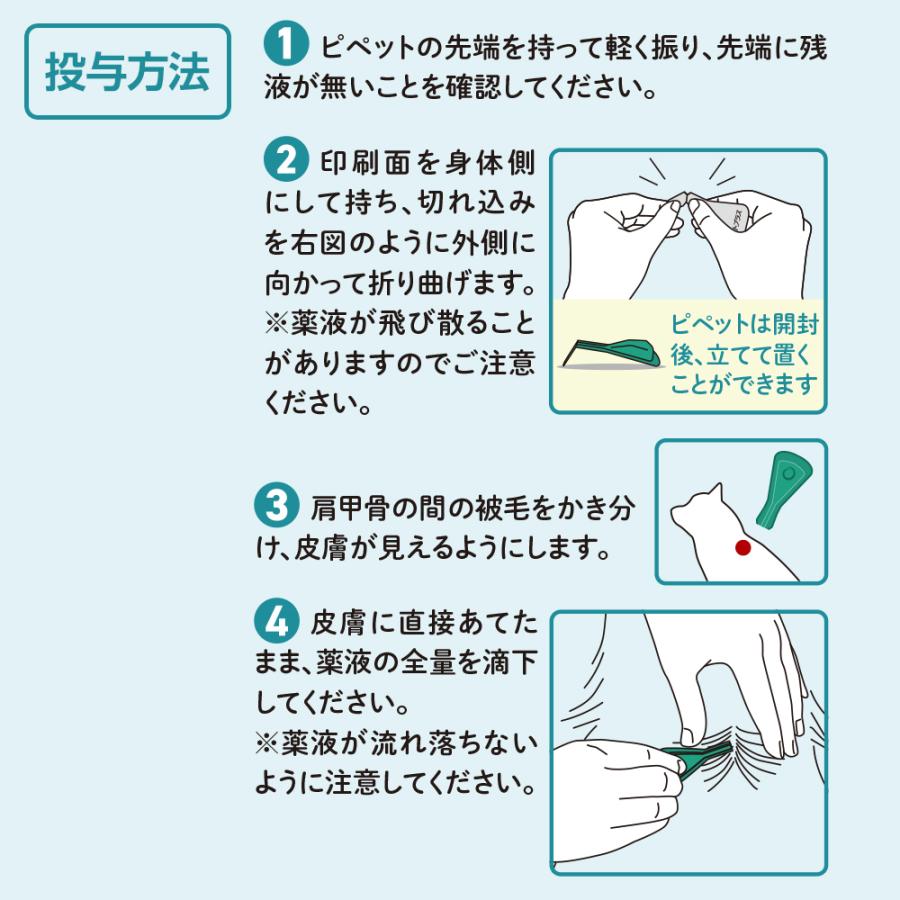 投与方法

1 ピペットの先端を持って軽く振り、先端に残液が無いことを確認してください。

2 印刷面を身体側にして持ち、切れ込みを右図のように外側に向かって折り曲げます。
※薬液が飛び散ることがありますのでご注意ください。

ピペットは開封後、立てて置くことができます

3 肩甲骨の間の被毛をかき分け、皮膚が見えるようにします。

4 皮膚に直接あてたまま、薬液の全量を滴下してください。
※薬液が流れ落ちないように注意してください。