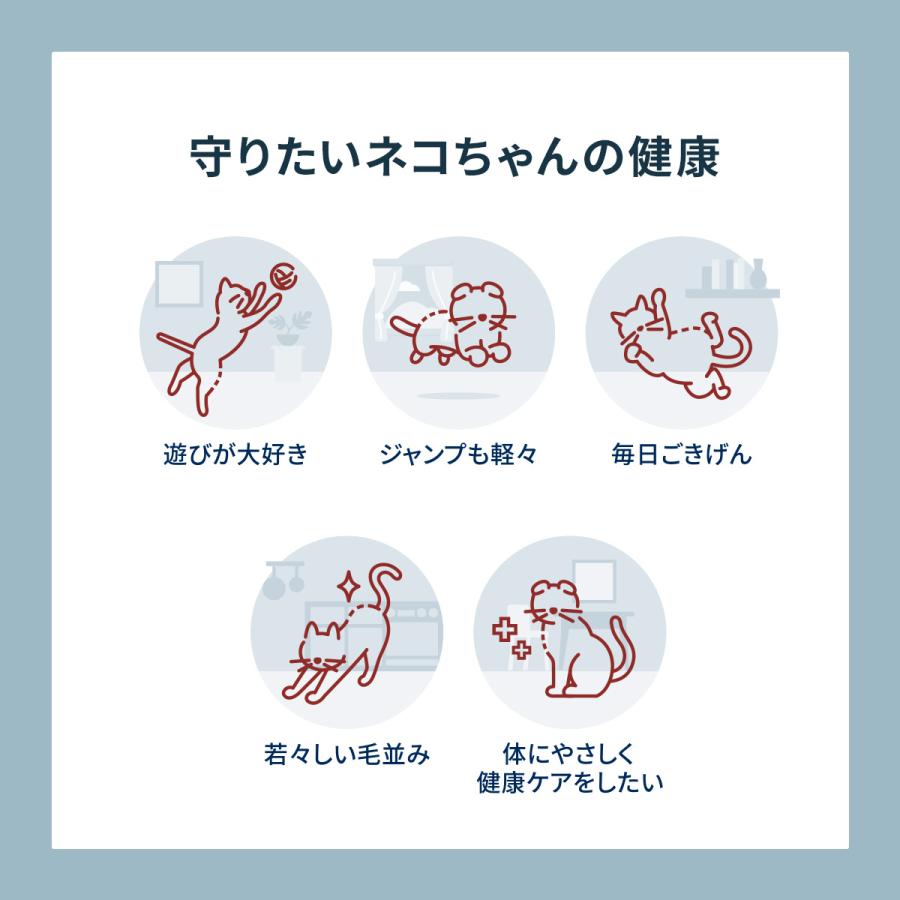 守りたいネコちゃんの健康

遊びが大好き

ジャンプも軽々

毎日ごきげん

若々しい毛並み

体にやさしく
健康ケアをしたい