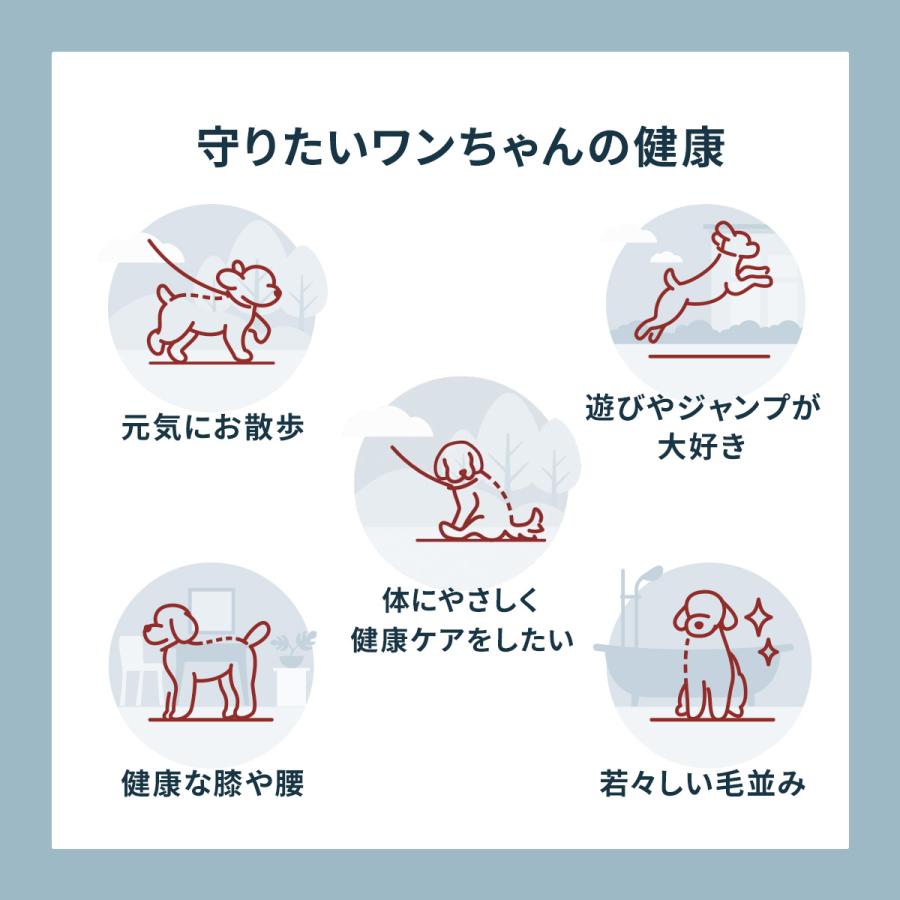 守りたいワンちゃんの健康

元気にお散歩

遊びやジャンプが大好き

体にやさしく健康ケアをしたい

健康な膝や腰

若々しい毛並み