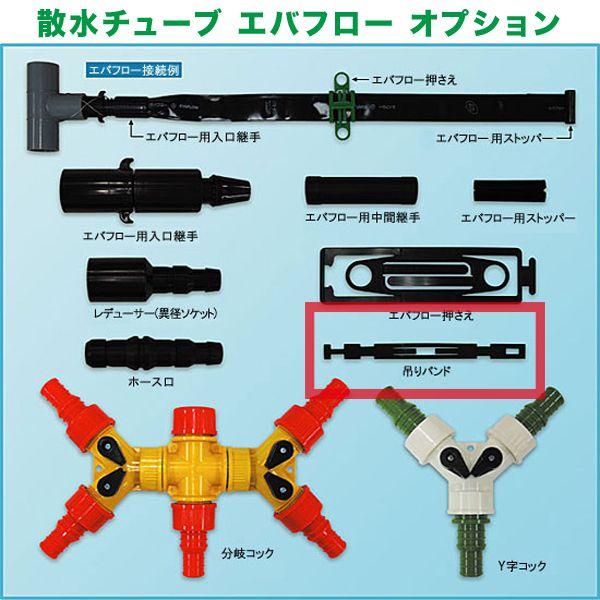 散水チューブ エバフロー オプション

エバフロー接続例

エバフロー押さえ

エバフロー用入口継手

エバフロー用ストッパー

エバフロー用入口継手

エバフロー用中間継手

エバフロー用ストッパー

レデューサー(異径ソケット)

エバフロー押さえ

ホース口

吊りバンド

分岐コック

Y字コック