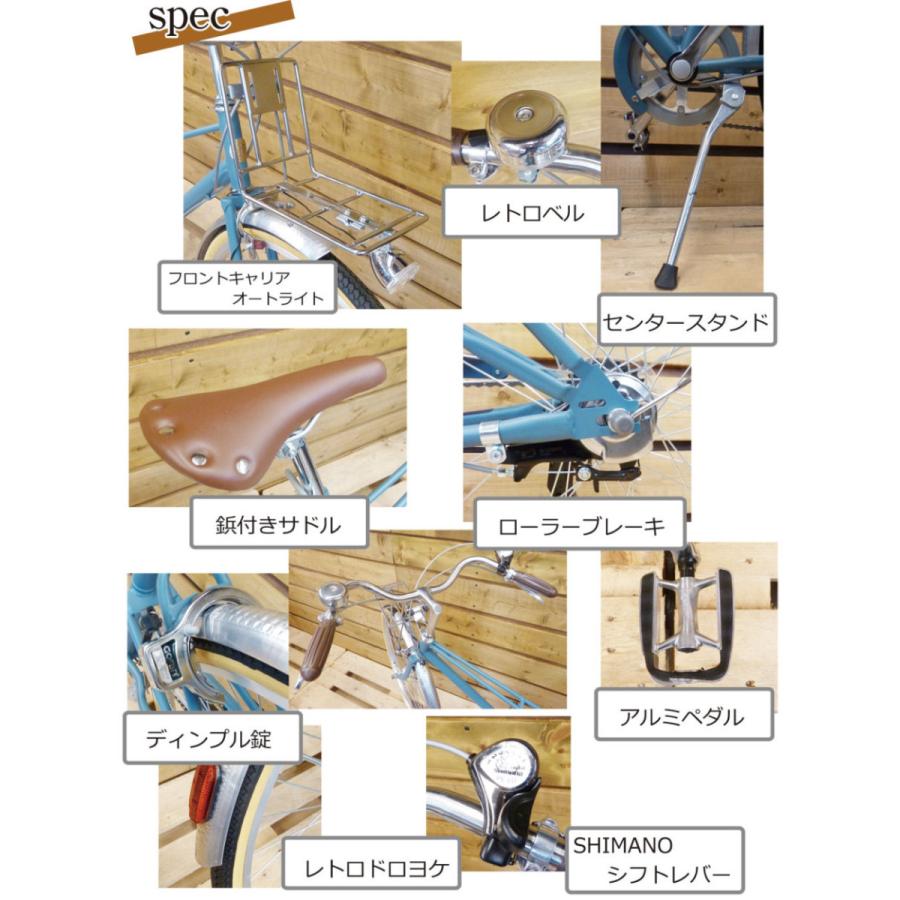 spec

フロントキャリア
オートライト

レトロベル

センタースタンド

鋲付きサドル

ローラーブレーキ

ディンプル錠

アルミペダル

レトロドロヨケ

SHIMANO
シフトレバー