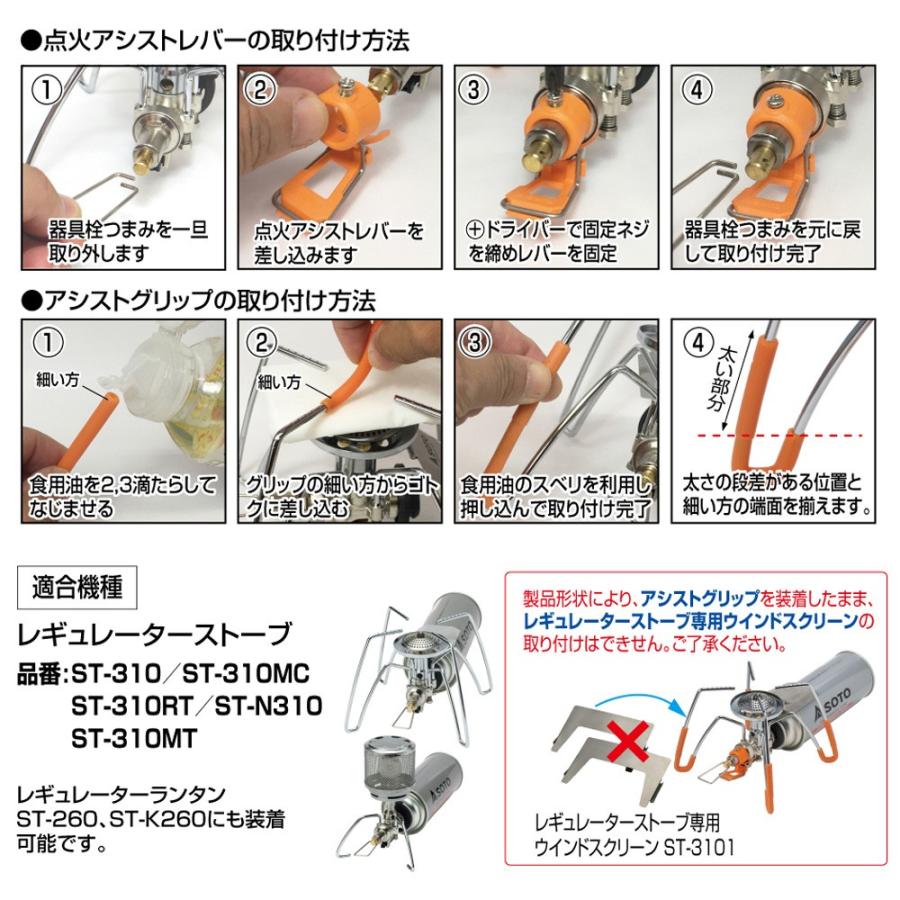 ●点火アシストレバーの取り付け方法

①
器具栓つまみを一旦取り外します

②
点火アシストレバーを差し込みます

③
⊕ドライバーで固定ネジを締めレバーを固定

④
器具栓つまみを元に戻して取り付け完了

●アシストグリップの取り付け方法

①
細い方
食用油を2,3滴たらしてなじませる

②
細い方
グリップの細い方からゴトクに差し込む

③
食用油のスベリを利用し押し込んで取り付け完了

④
太い部分
太さの段差がある位置と細い方の端面を揃えます。

適合機種

レギュレーターストーブ
品番:ST-310/ST-310MC
ST-310RT/ST-N310
ST-310MT

レギュレーターランタン
ST-260、ST-K260にも装着可能です。

SOTO

製品形状により、アシストグリップを装着したまま、レギュレーターストーブ専用ウインドスクリーンの取り付けはできません。ご了承ください。

SOTO

レギュレーターストーブ専用
ウインドスクリーン ST-3101