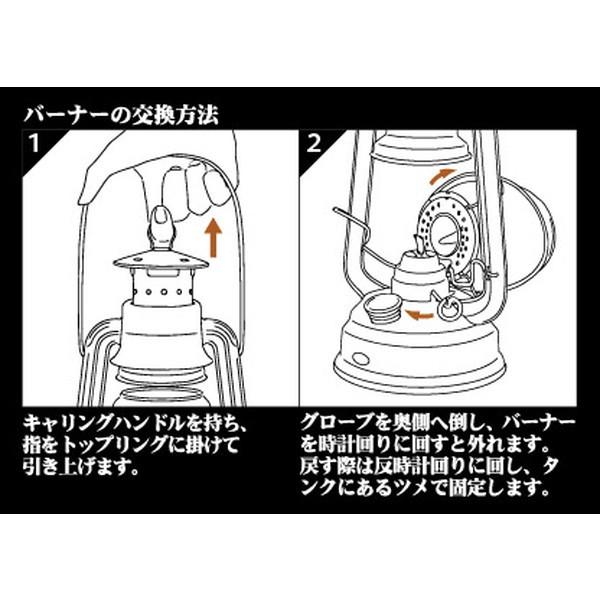 バーナーの交換方法

1

キャリングハンドルを持ち、指をトップリングに掛けて引き上げます。

2

グローブを奥側へ倒し、バーナーを時計回りに回すと外れます。戻す際は反時計回りに回し、タンクにあるツメで固定します。