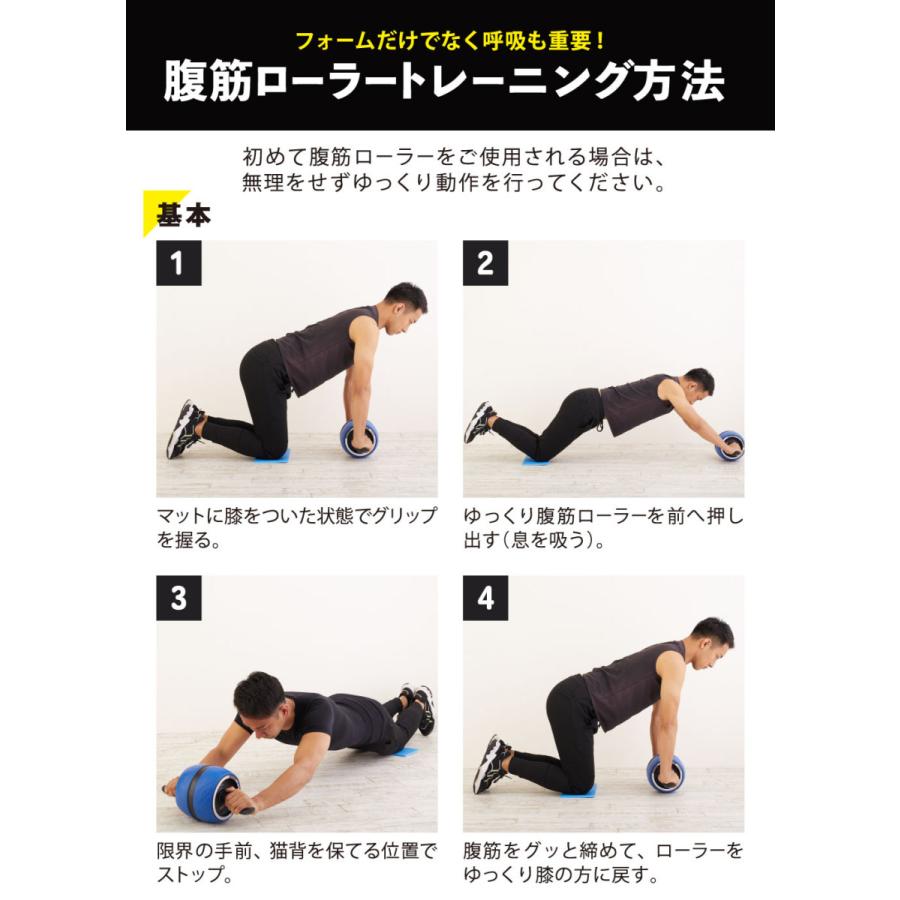 フォームだけでなく呼吸も重要！
腹筋ローラートレーニング方法

初めて腹筋ローラーをご使用される場合は、無理をせずゆっくり動作を行ってください。

基本

1

マットに膝をついた状態でグリップを握る。

2

ゆっくり腹筋ローラーを前へ押し出す（息を吸う）。

3

限界の手前、猫背を保てる位置でストップ。

4

腹筋をグッと締めて、ローラーをゆっくり膝の方に戻す。