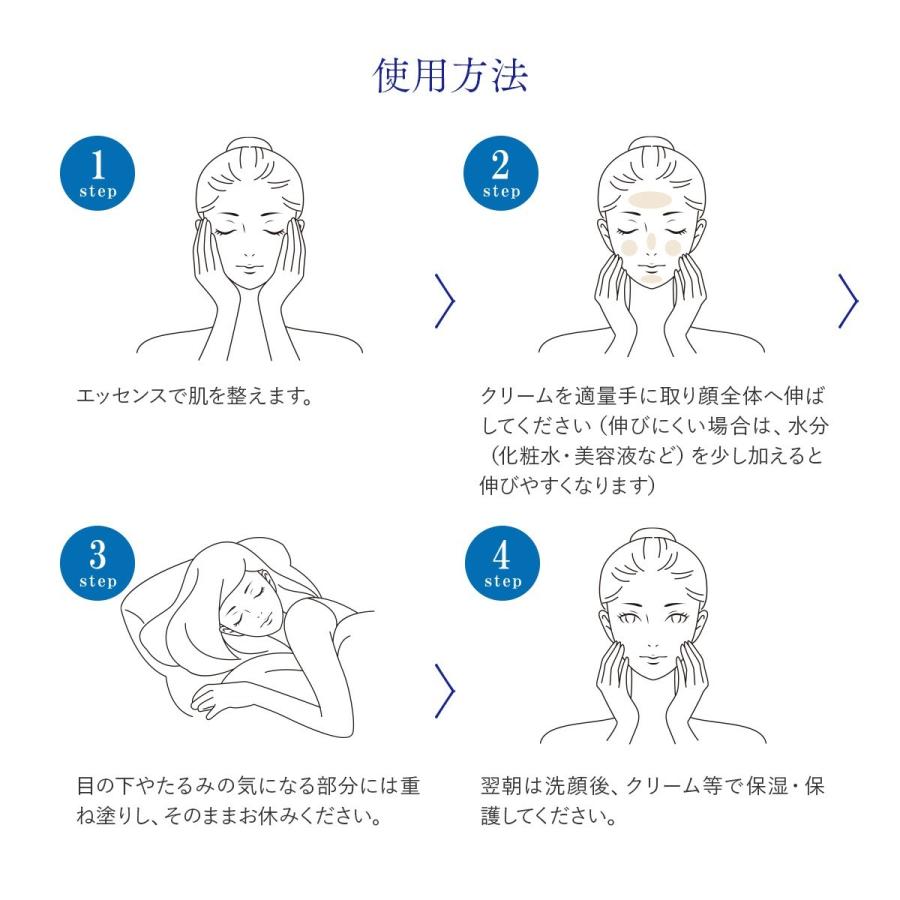 使用方法

1
step

エッセンスで肌を整えます。

2
step

クリームを適量手に取り顔全体へ伸ばしてください（伸びにくい場合は、水分（化粧水・美容液など）を少し加えると伸びやすくなります）

3
step

目の下やたるみの気になる部分には重ね塗りし、そのままお休みください。

4
step

翌朝は洗顔後、クリーム等で保湿・保護してください。