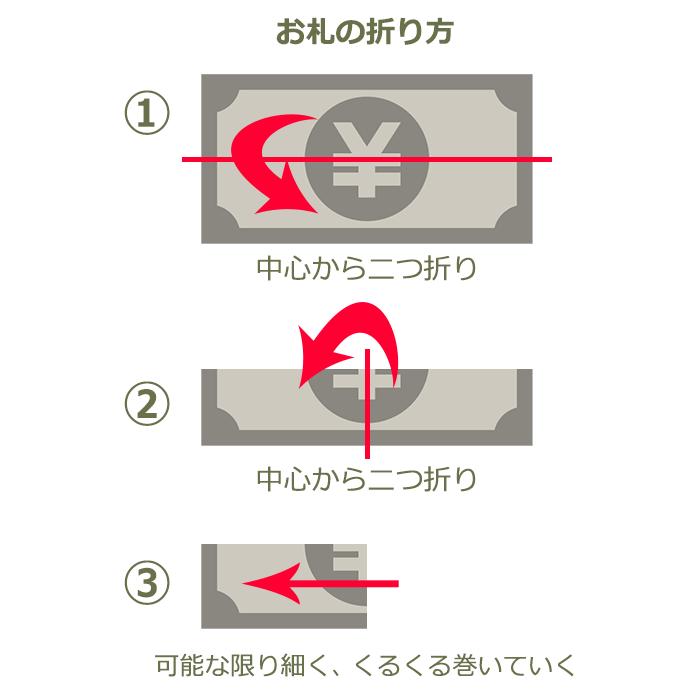 お札の折り方

①

¥

中心から二つ折り

②

中心から二つ折り

③

可能な限り細く、くるくる巻いていく