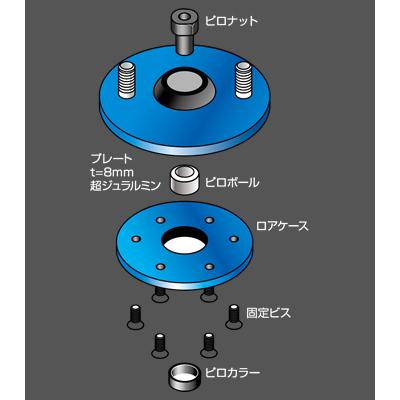 ピロナット

プレート
t=8mm
超ジュラルミン

ピロボール

ロアケース

固定ビス

ピロカラー