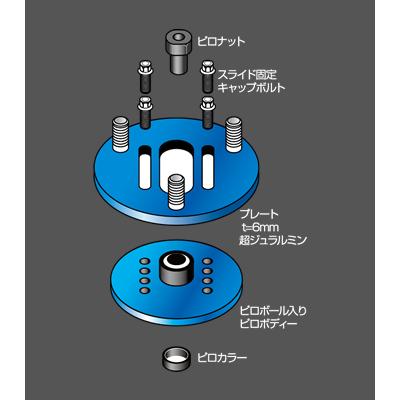 ピロナット

スライド固定
キャップボルト

プレート
t=6mm
超ジュラルミン

ピロボール入り
ピロボディー

ピロカラー