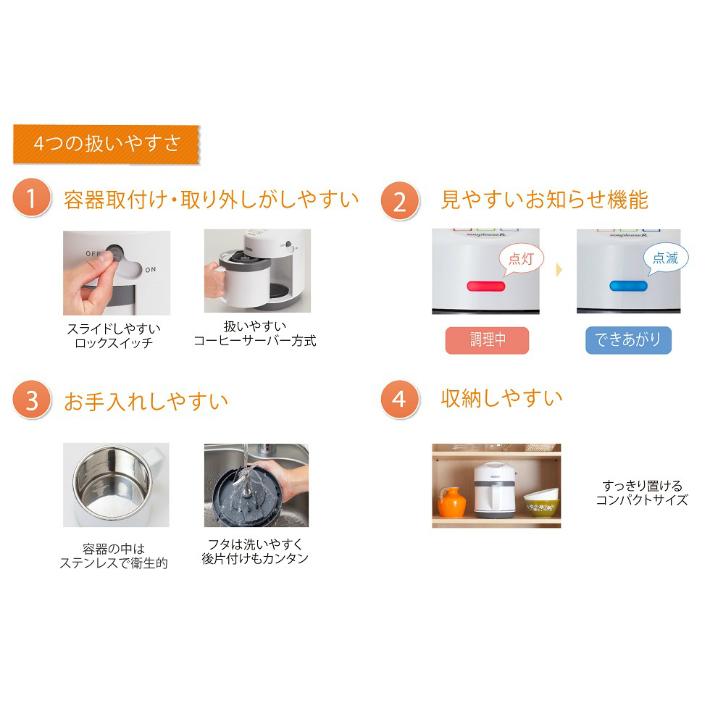 4つの扱いやすさ

1 容器取付け・取り外しがしやすい

OFF ON

スライドしやすい ロックスイッチ

扱いやすい コーヒーサーバー方式

2 見やすいお知らせ機能

点灯

調理中

点滅

できあがり

3 お手入れしやすい

容器の中は ステンレスで衛生的

フタは洗いやすく 後片付けもカンタン

4 収納しやすい

すっきり置ける コンパクトサイズ