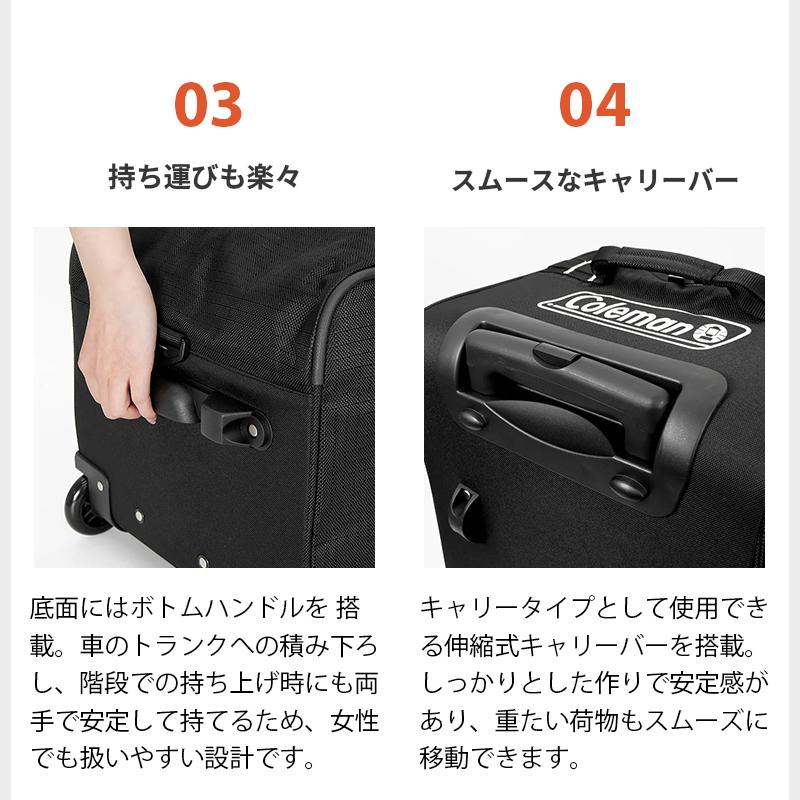 03

持ち運びも楽々

底面にはボトムハンドルを 搭載。車のトランクへの積み下ろし、階段での持ち上げ時にも両手で安定して持てるため、女性でも扱いやすい設計です。

04

スムースなキャリーバー

Coleman

キャリータイプとして使用できる伸縮式キャリーバーを搭載。しっかりとした作りで安定感があり、重たい荷物もスムーズに移動できます。