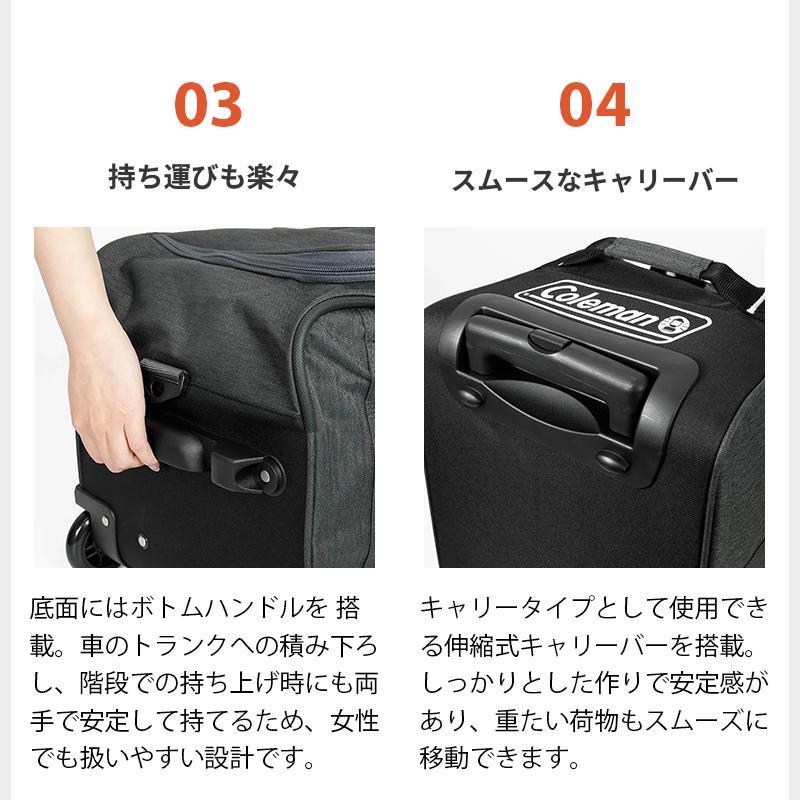 03

持ち運びも楽々

底面にはボトムハンドルを 搭載。車のトランクへの積み下ろし、階段での持ち上げ時にも両手で安定して持てるため、女性でも扱いやすい設計です。

04

スムースなキャリーバー

Coleman

キャリータイプとして使用できる伸縮式キャリーバーを搭載。しっかりとした作りで安定感があり、重たい荷物もスムーズに移動できます。