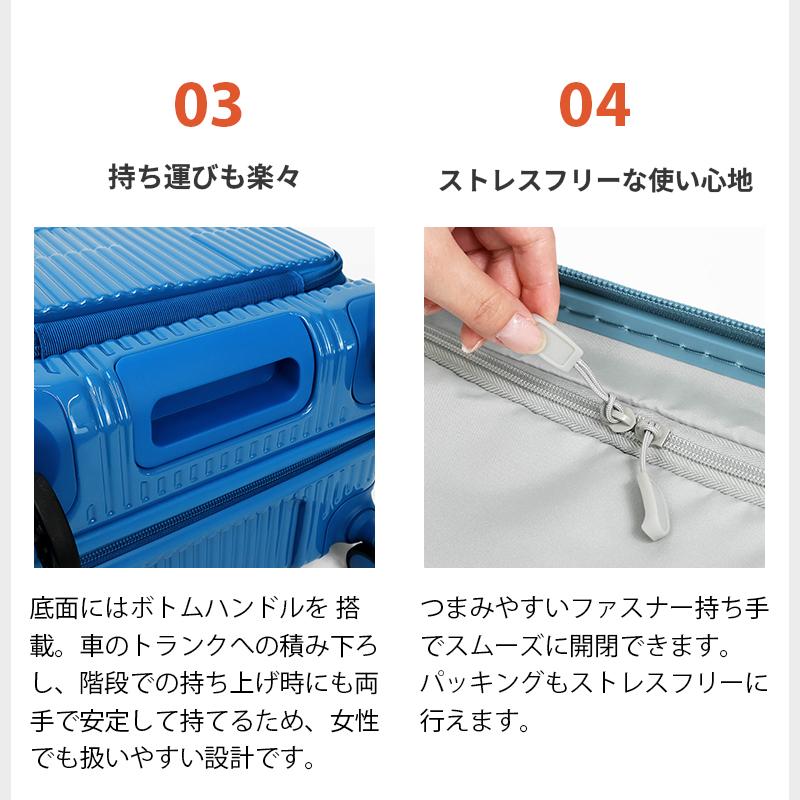 03

持ち運びも楽々

底面にはボトムハンドルを 搭載。車のトランクへの積み下ろし、階段での持ち上げ時にも両手で安定して持てるため、女性でも扱いやすい設計です。

04

ストレスフリーな使い心地

つまみやすいファスナー持ち手でスムーズに開閉できます。パッキングもストレスフリーに行えます。