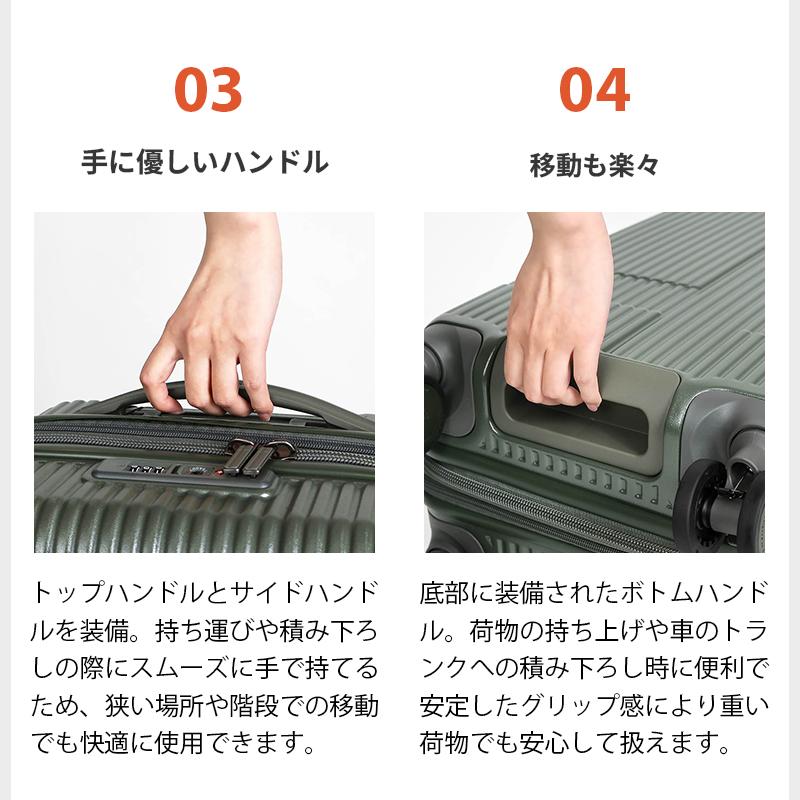 03

手に優しいハンドル

トップハンドルとサイドハンドルを装備。持ち運びや積み下ろしの際にスムーズに手で持てるため、狭い場所や階段での移動でも快適に使用できます。

04

移動も楽々

底部に装備されたボトムハンドル。荷物の持ち上げや車のトランクへの積み下ろし時に便利で安定したグリップ感により重い荷物でも安心して扱えます。