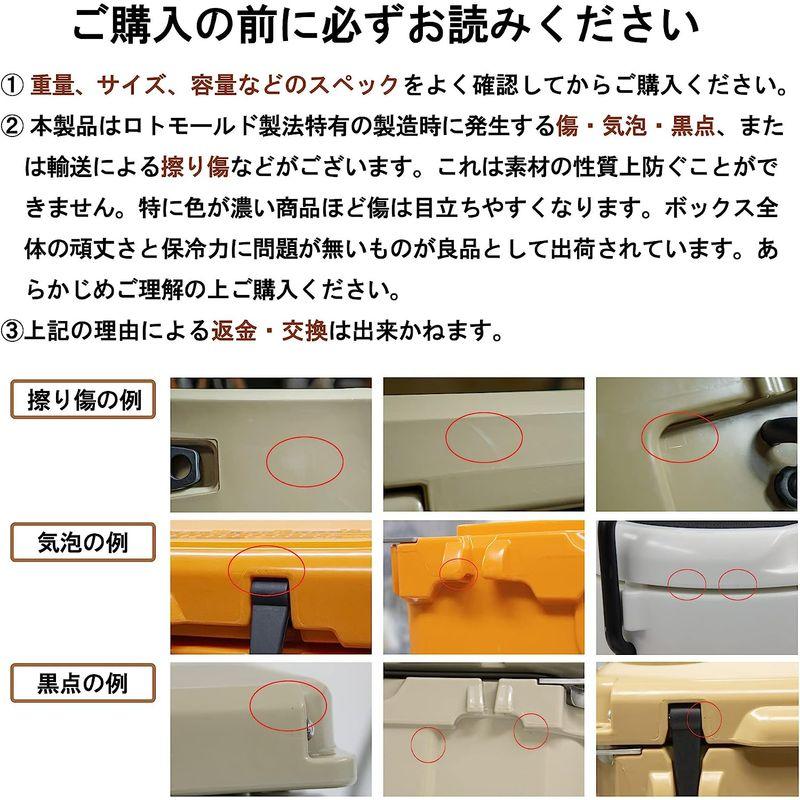 ご購入の前に必ずお読みください

① 重量、サイズ、容量などのスペックをよく確認してからご購入ください。
② 本製品はロトモールド製法特有の製造時に発生する傷・気泡・黒点、または輸送による擦り傷などがございます。これは素材の性質上防ぐことができません。特に色が濃い商品ほど傷は目立ちやすくなります。ボックス全体の頑丈さと保冷力に問題が無いものが良品として出荷されています。あらかじめご理解の上ご購入ください。
③上記の理由による返金・交換は出来かねます。

擦り傷の例

気泡の例

黒点の例