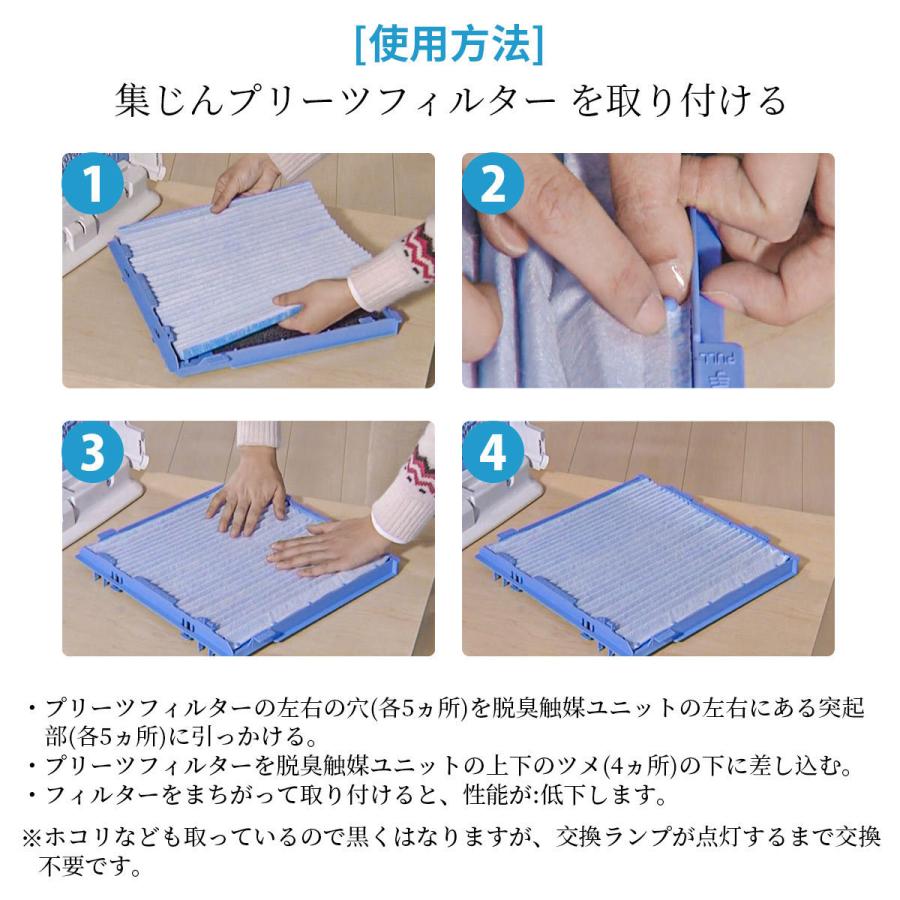 [使用方法]

集じんプリーツフィルター を取り付ける

1

2

PULL

3

4

・プリーツフィルターの左右の穴(各5ヵ所)を脱臭触媒ユニットの左右にある突起部(各5ヵ所)に引っかける。
・プリーツフィルターを脱臭触媒ユニットの上下のツメ(4ヵ所)の下に差し込む。
・フィルターをまちがって取り付けると、性能が:低下します。

※ホコリなども取っているので黒くはなりますが、交換ランプが点灯するまで交換不要です。