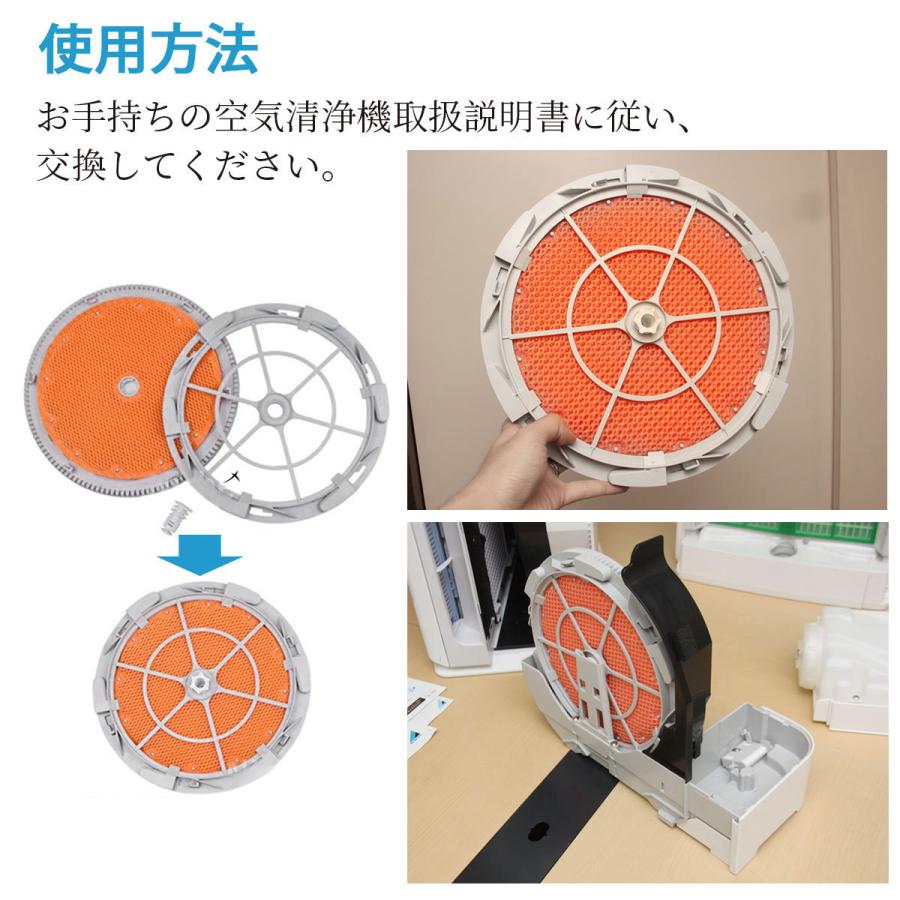 使用方法

お手持ちの空気清浄機取扱説明書に従い、交換してください。