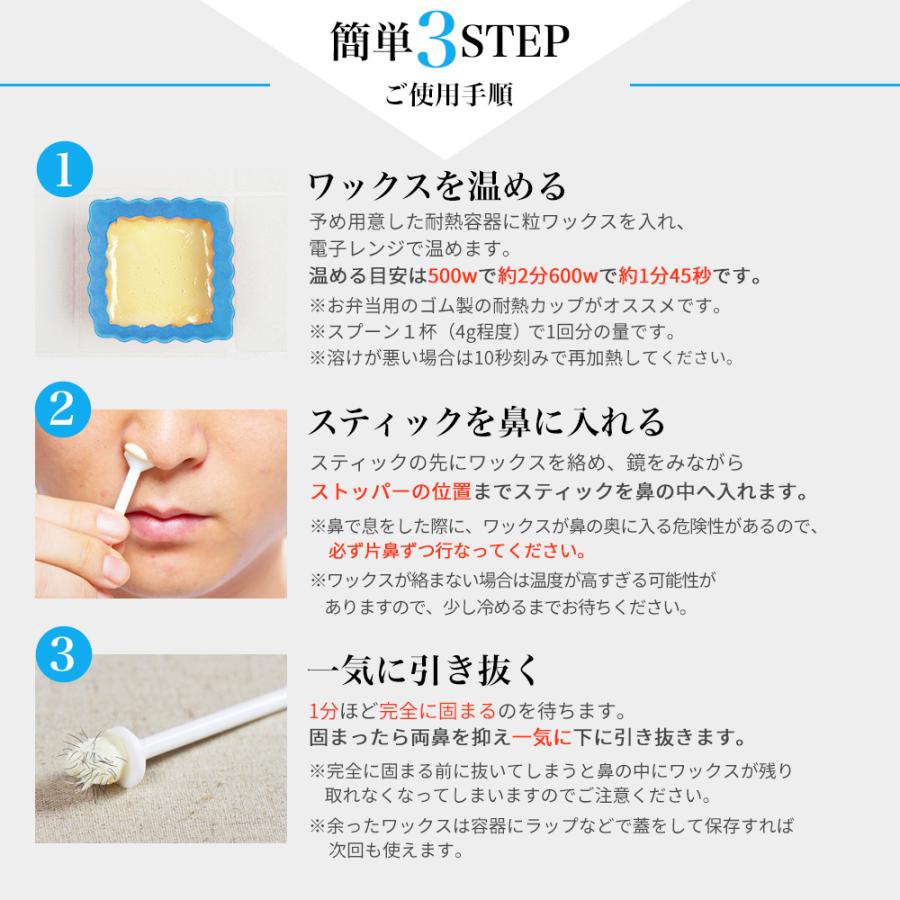 簡単3STEP
ご使用手順

1
ワックスを温める
予め用意した耐熱容器に粒ワックスを入れ、電子レンジで温めます。
温める目安は500wで約2分600wで約1分45秒です。
※お弁当用のゴム製の耐熱カップがオススメです。
※スプーン１杯（4g程度）で1回分の量です。
※溶けが悪い場合は10秒刻みで再加熱してください。

2
スティックを鼻に入れる
スティックの先にワックスを絡め、鏡をみながらストッパーの位置までスティックを鼻の中へ入れます。
※鼻で息をした際に、ワックスが鼻の奥に入る危険性があるので、必ず片鼻ずつ行なってください。
※ワックスが絡まない場合は温度が高すぎる可能性がありますので、少し冷めるまでお待ちください。

3
一気に引き抜く
1分ほど完全に固まるのを待ちます。
固まったら両鼻を抑え一気に下に引き抜きます。
※完全に固まる前に抜いてしまうと鼻の中にワックスが残り取れなくなってしまいますのでご注意ください。
※余ったワックスは容器にラップなどで蓋をして保存すれば次回も使えます。