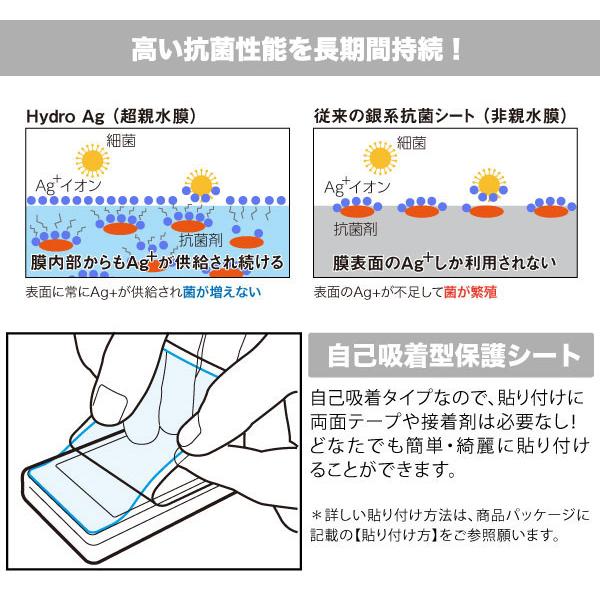 高い抗菌性能を長期間持続！

Hydro Ag（超親水膜）

細菌

$Ag^+$イオン

抗菌剤

膜内部からも$Ag^+$が供給され続ける

表面に常にAg+が供給され菌が増えない

従来の銀系抗菌シート（非親水膜）

細菌

$Ag^+$イオン

抗菌剤

膜表面の$Ag^+$しか利用されない

表面のAg+が不足して菌が繁殖

自己吸着型保護シート

自己吸着タイプなので、貼り付けに両面テープや接着剤は必要なし！どなたでも簡単・綺麗に貼り付けることができます。

＊詳しい貼り付け方法は、商品パッケージに記載の【貼り付け方】をご参照願います。