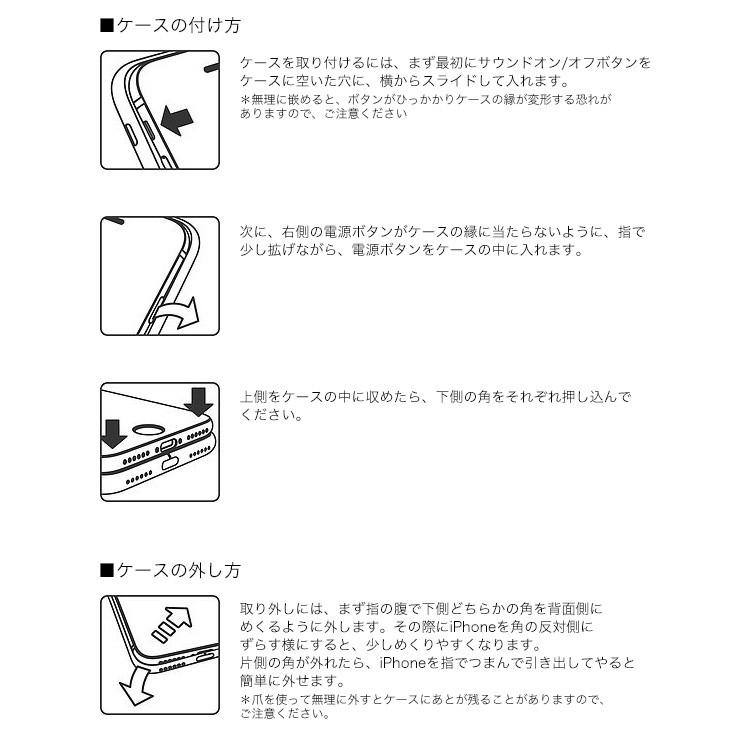 ■ケースの付け方

ケースを取り付けるには、まず最初にサウンドオン/オフボタンをケースに空いた穴に、横からスライドして入れます。
＊無理に嵌めると、ボタンがひっかかりケースの縁が変形する恐れがありますので、ご注意ください

次に、右側の電源ボタンがケースの縁に当たらないように、指で少し拡げながら、電源ボタンをケースの中に入れます。

上側をケースの中に収めたら、下側の角をそれぞれ押し込んでください。

■ケースの外し方

取り外しには、まず指の腹で下側どちらかの角を背面側にめくるように外します。その際にiPhoneを角の反対側にずらす様にすると、少しめくりやすくなります。
片側の角が外れたら、iPhoneを指でつまんで引き出してやると簡単に外せます。
＊爪を使って無理に外すとケースにあとが残ることがありますので、ご注意ください。