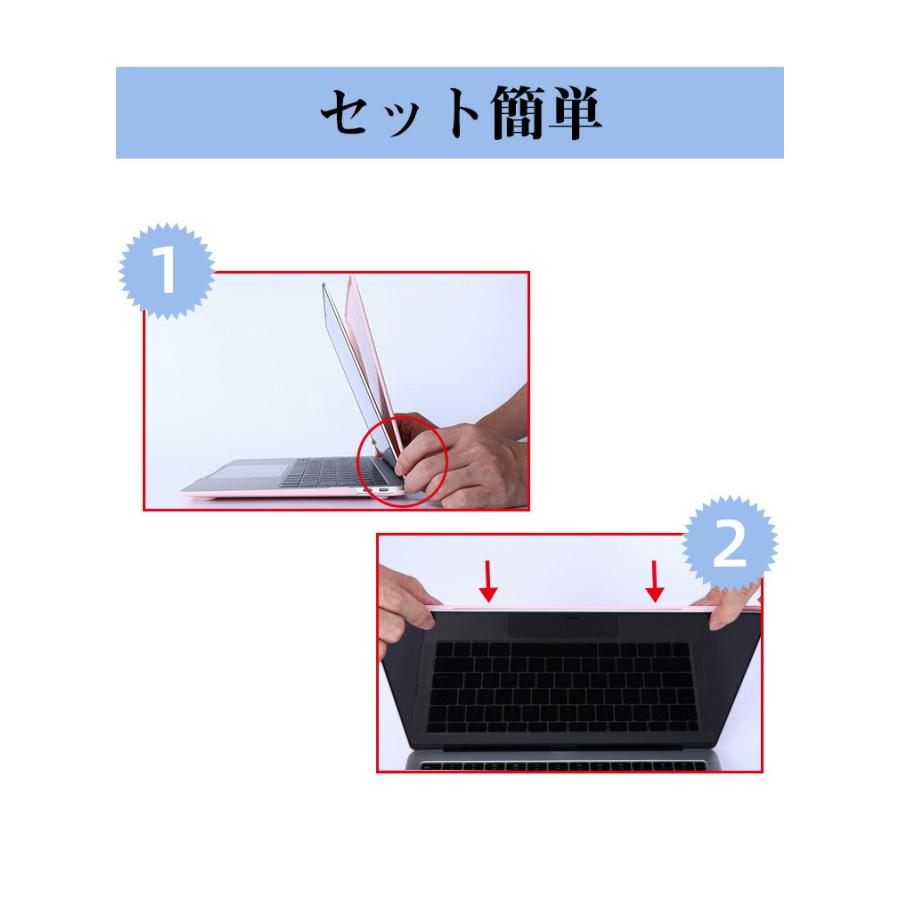 セット簡単

1

2