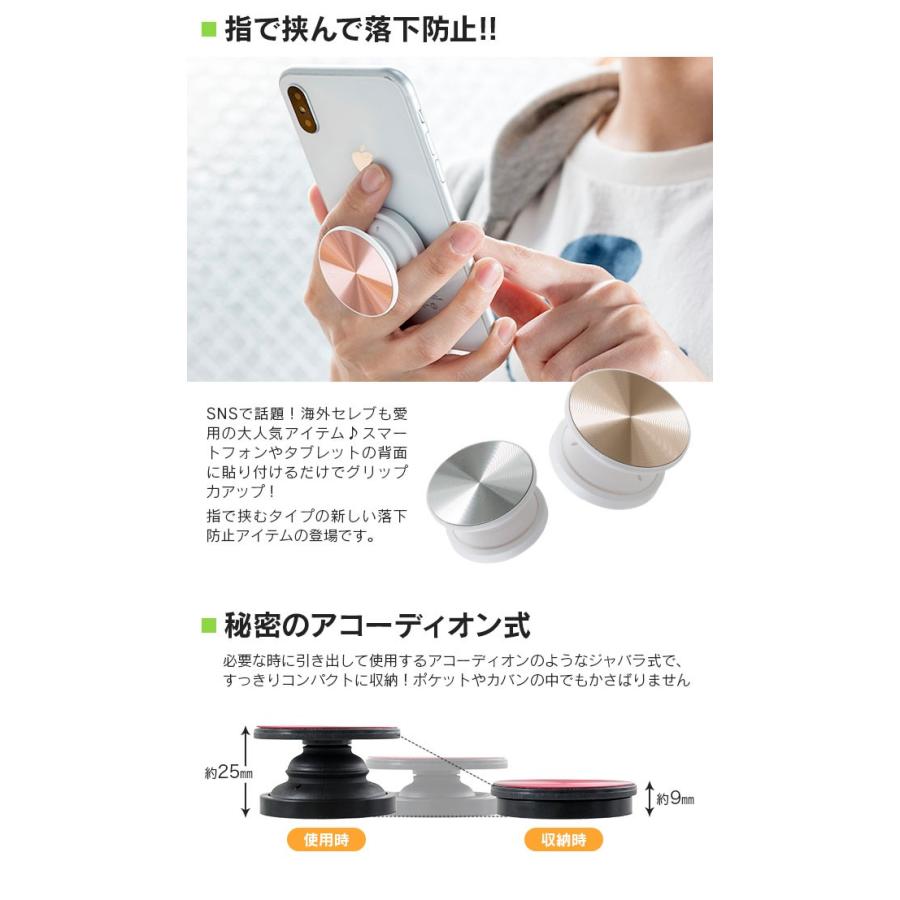 ■ 指で挟んで落下防止!!

SNSで話題！海外セレブも愛用の大人気アイテム♪スマートフォンやタブレットの背面に貼り付けるだけでグリップ力アップ！

指で挟むタイプの新しい落下防止アイテムの登場です。

■ 秘密のアコーディオン式

必要な時に引き出して使用するアコーディオンのようなジャバラ式で、すっきりコンパクトに収納！ポケットやカバンの中でもかさばりません

約25㎜

約9㎜

使用時

収納時