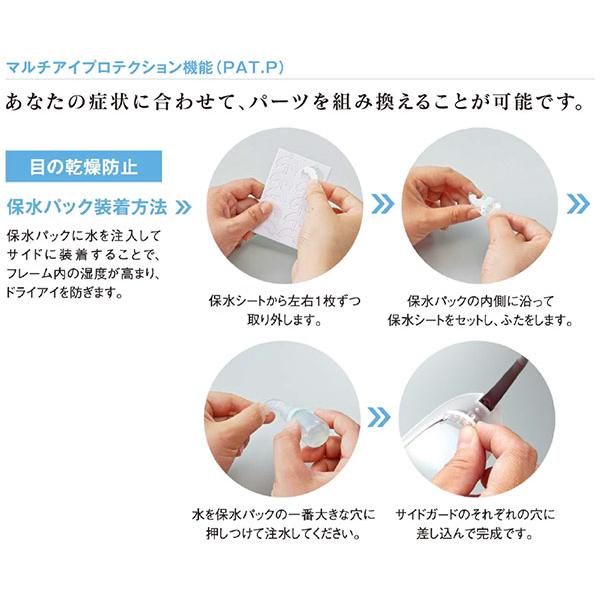 マルチアイプロテクション機能（PAT.P）

あなたの症状に合わせて、パーツを組み換えることが可能です。

目の乾燥防止

保水パック装着方法

保水パックに水を注入してサイドに装着することで、フレーム内の湿度が高まり、ドライアイを防ぎます。

保水シートから左右1枚ずつ取り外します。

保水パックの内側に沿って保水シートをセットし、ふたをします。

水を保水パックの一番大きな穴に押しつけて注水してください。

サイドガードのそれぞれの穴に差し込んで完成です。