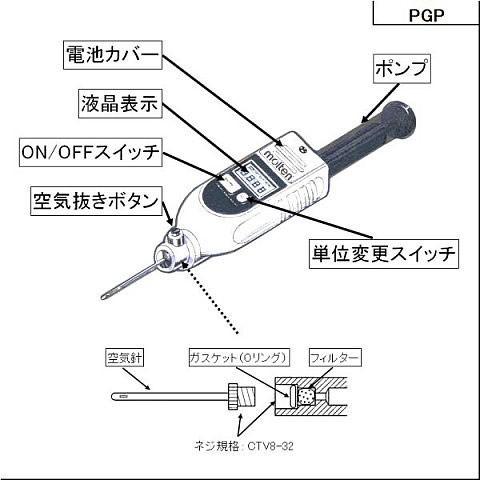 PGP

電池カバー

ポンプ

液晶表示

ON/OFFスイッチ

molten

888

空気抜きボタン

単位変更スイッチ

空気針

ガスケット(Oリング)

フィルター

ネジ規格：CTV8-32