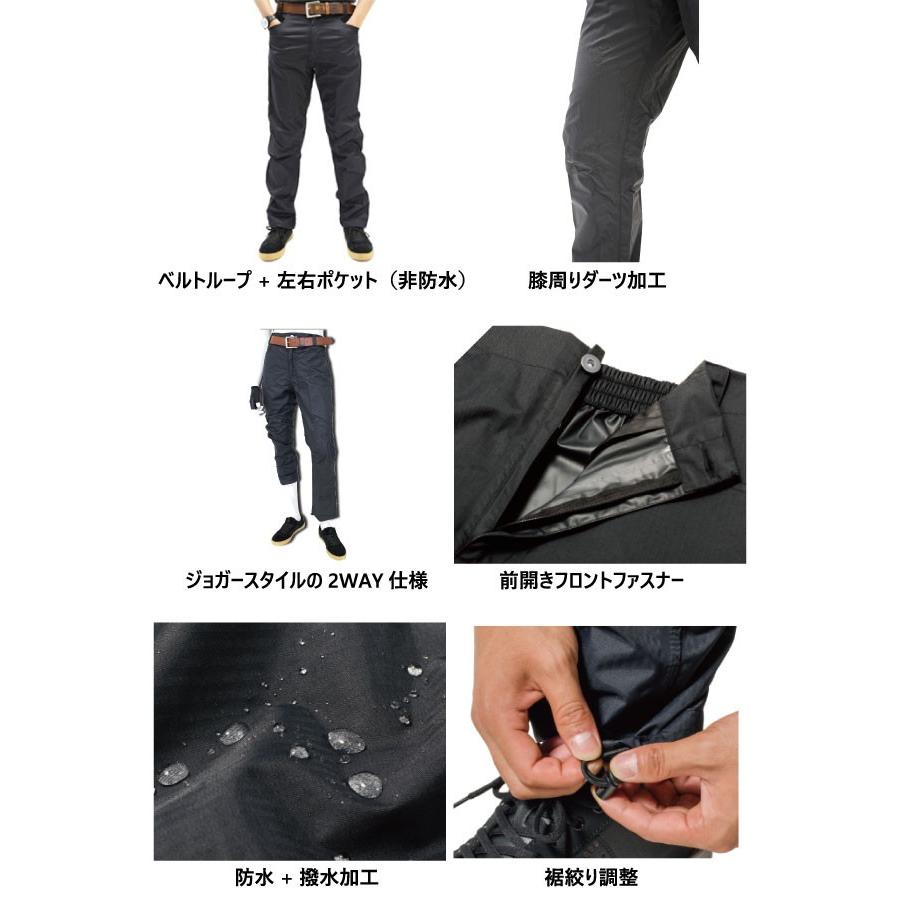 ベルトループ + 左右ポケット（非防水）

膝周りダーツ加工

ジョガースタイルの 2WAY 仕様

前開きフロントファスナー

防水 + 撥水加工

裾絞り調整