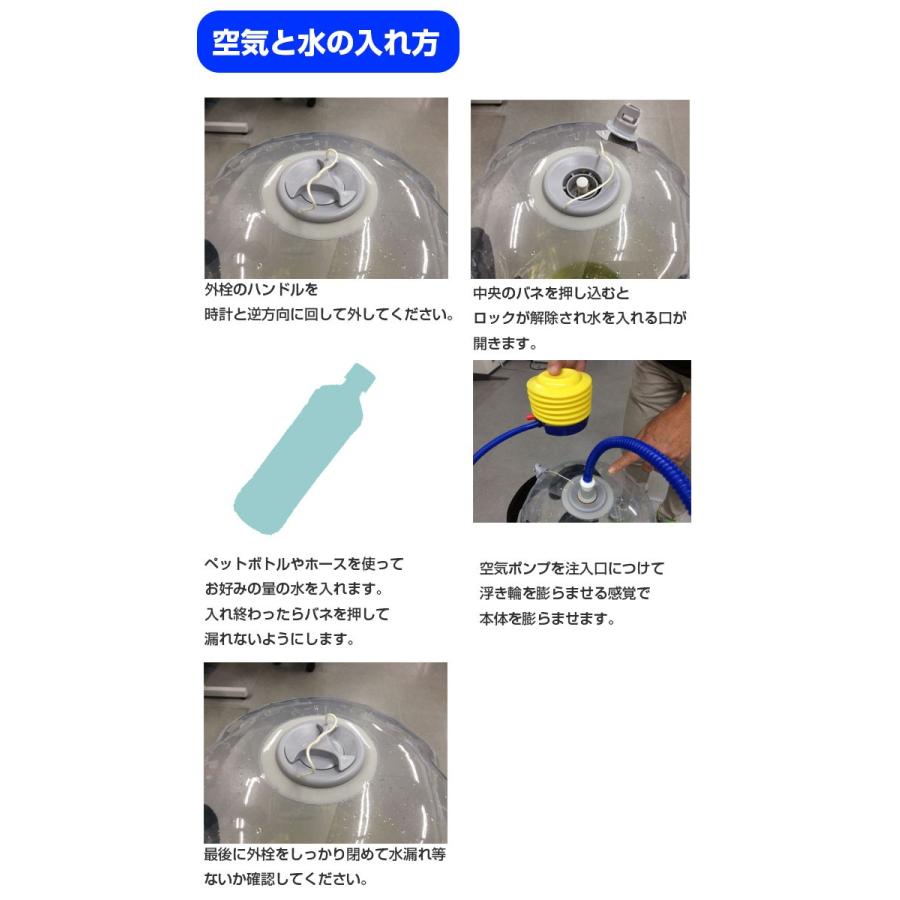 空気と水の入れ方

外栓のハンドルを
時計と逆方向に回して外してください。

中央のバネを押し込むと
ロックが解除され水を入れる口が
開きます。

ペットボトルやホースを使って
お好みの量の水を入れます。
入れ終わったらバネを押して
漏れないようにします。

空気ポンプを注入口につけて
浮き輪を膨らませる感覚で
本体を膨らませます。

最後に外栓をしっかり閉めて水漏れ等
ないか確認してください。