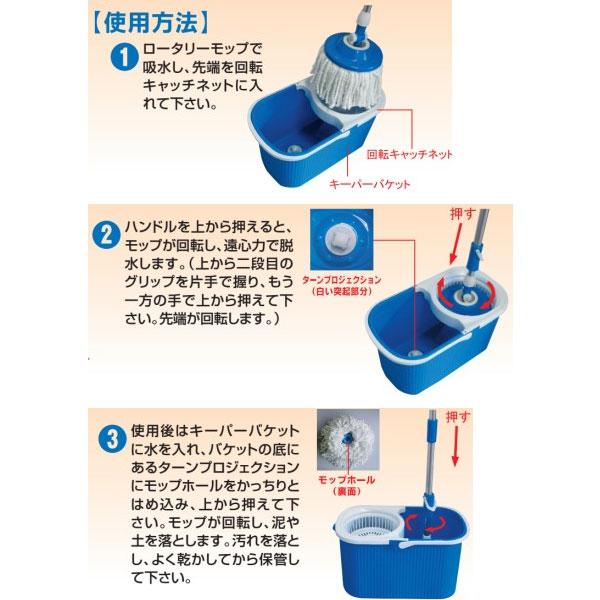 【使用方法】

1 ロータリーモップで吸水し、先端を回転キャッチネットに入れて下さい。

回転キャッチネット

キーパーバケット

2 ハンドルを上から押えると、モップが回転し、遠心力で脱水します。（上から二段目のグリップを片手で握り、もう一方の手で上から押えて下さい。先端が回転します。）

ターンプロジェクション
（白い突起部分）

押す

3 使用後はキーパーバケットに水を入れ、バケットの底にあるターンプロジェクションにモップホールをかっちりとはめ込み、上から押えて下さい。モップが回転し、泥や土を落とします。汚れを落とし、よく乾かしてから保管して下さい。

モップホール
（裏面）

押す