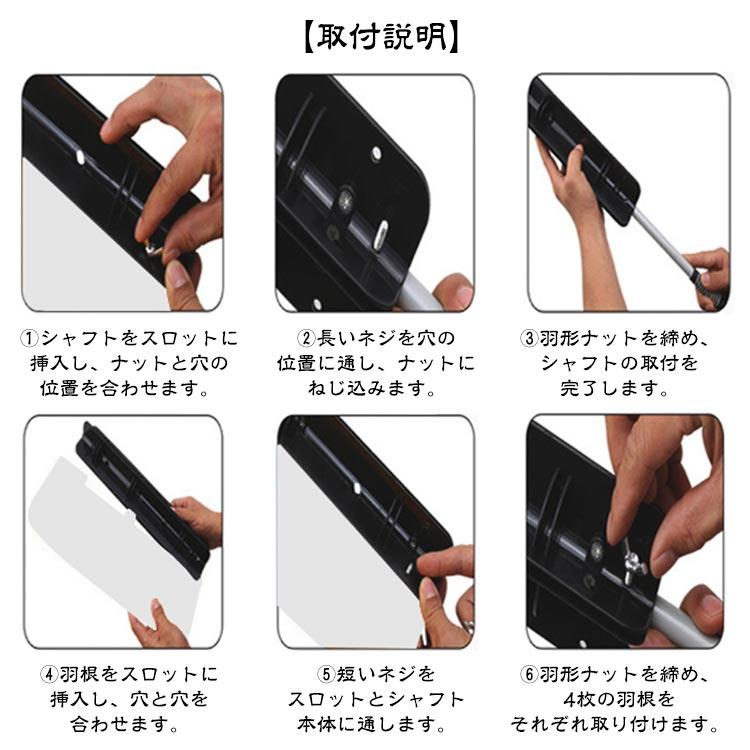 【取付説明】

①シャフトをスロットに挿入し、ナットと穴の位置を合わせます。

②長いネジを穴の位置に通し、ナットにねじ込みます。

③羽形ナットを締め、シャフトの取付を完了します。

④羽根をスロットに挿入し、穴と穴を合わせます。

⑤短いネジをスロットとシャフト本体に通します。

⑥羽形ナットを締め、4枚の羽根をそれぞれ取り付けます。