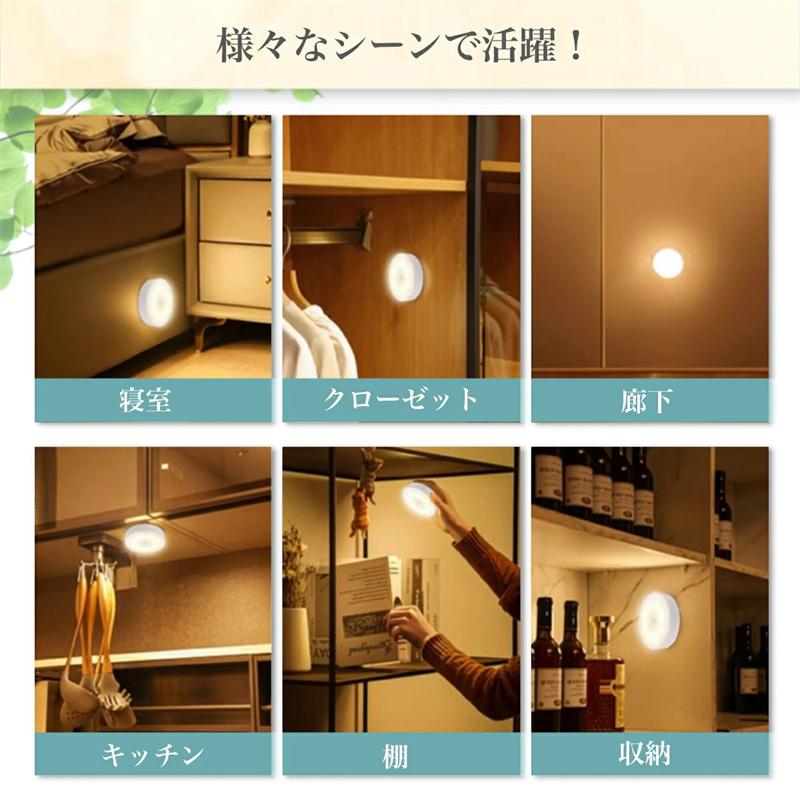 様々なシーンで活躍！

寝室

クローゼット

廊下

キッチン

棚

収納