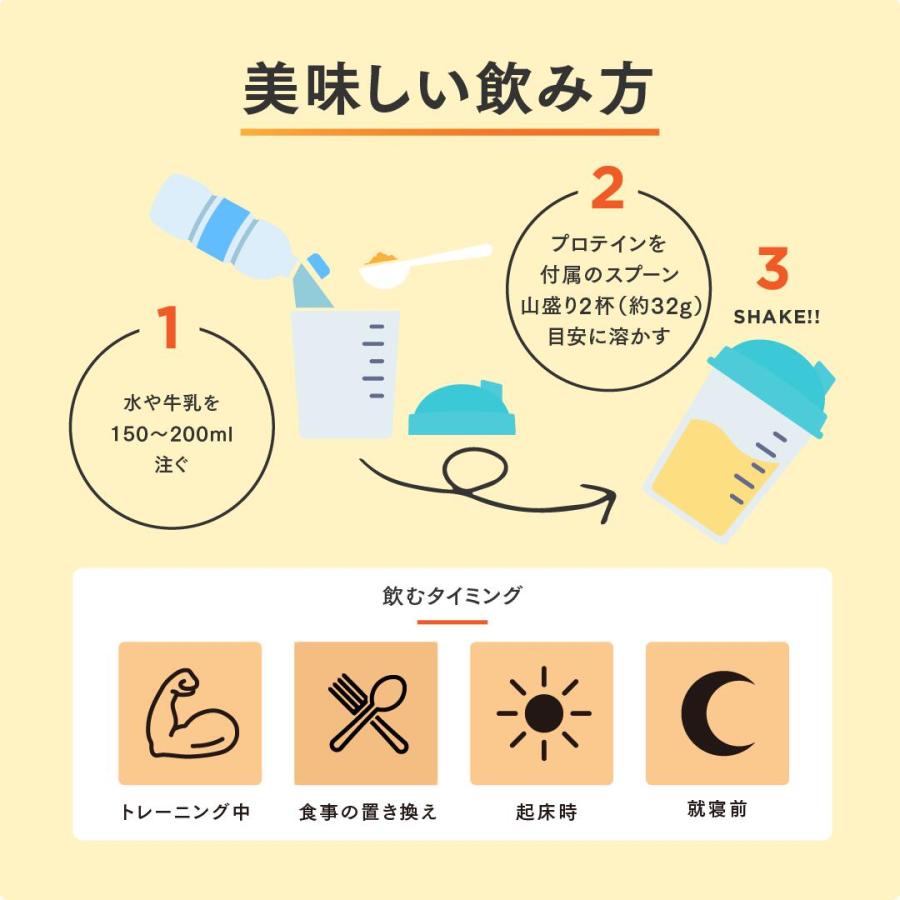 美味しい飲み方

1
水や牛乳を
150〜200ml
注ぐ

2
プロテインを
付属のスプーン
山盛り2杯（約32g）
目安に溶かす

3
SHAKE!!

飲むタイミング

トレーニング中

食事の置き換え

起床時

就寝前