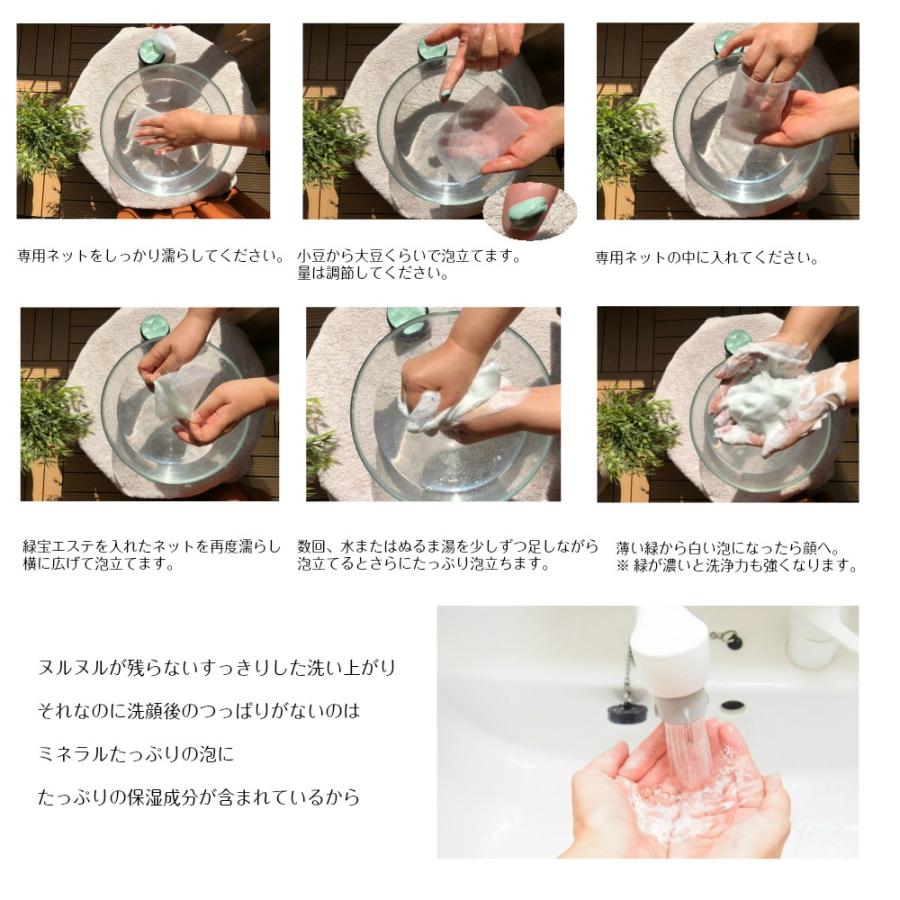 専用ネットをしっかり濡らしてください。

小豆から大豆くらいで泡立てます。
量は調節してください。

専用ネットの中に入れてください。

緑宝エステを入れたネットを再度濡らし横に広げて泡立てます。

数回、水またはぬるま湯を少しずつ足しながら泡立てるとさらにたっぷり泡立ちます。

薄い緑から白い泡になったら顔へ。
※ 緑が濃いと洗浄力も強くなります。

ヌルヌルが残らないすっきりした洗い上がり

それなのに洗顔後のつっぱりがないのは

ミネラルたっぷりの泡に

たっぷりの保湿成分が含まれているから