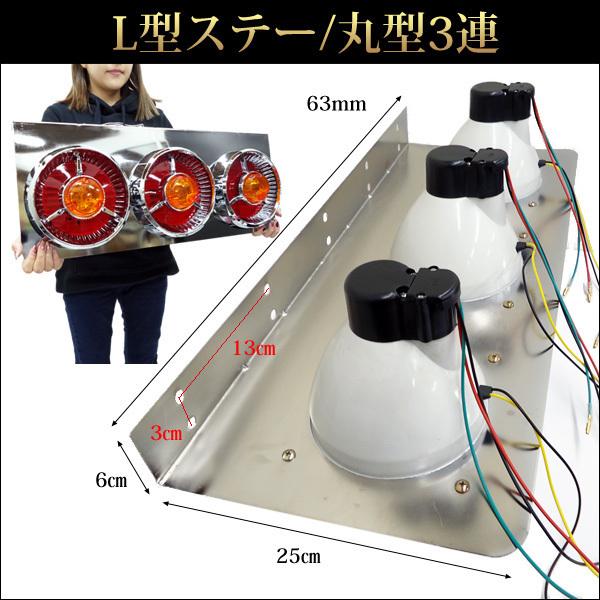 L型ステー/丸型3連

63mm

13cm

3cm

6cm

25cm