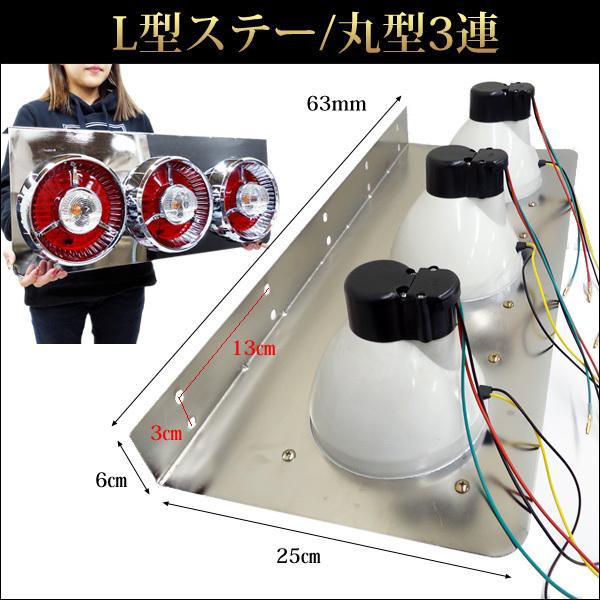 L型ステー/丸型3連

63mm

13cm

3cm

6cm

25cm