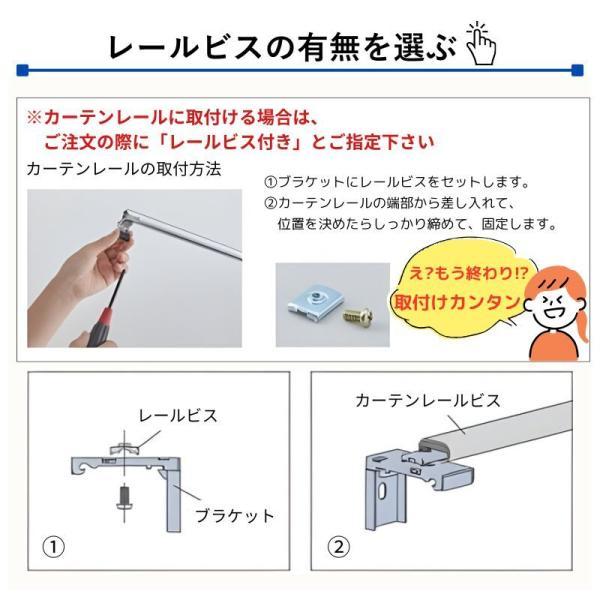 レールビスの有無を選ぶ

※カーテンレールに取付ける場合は、
ご注文の際に「レールビス付き」とご指定下さい

カーテンレールの取付方法

①ブラケットにレールビスをセットします。
②カーテンレールの端部から差し入れて、位置を決めたらしっかり締めて、固定します。

え?もう終わり!?
取付けカンタン

レールビス

ブラケット

①

カーテンレールビス

②