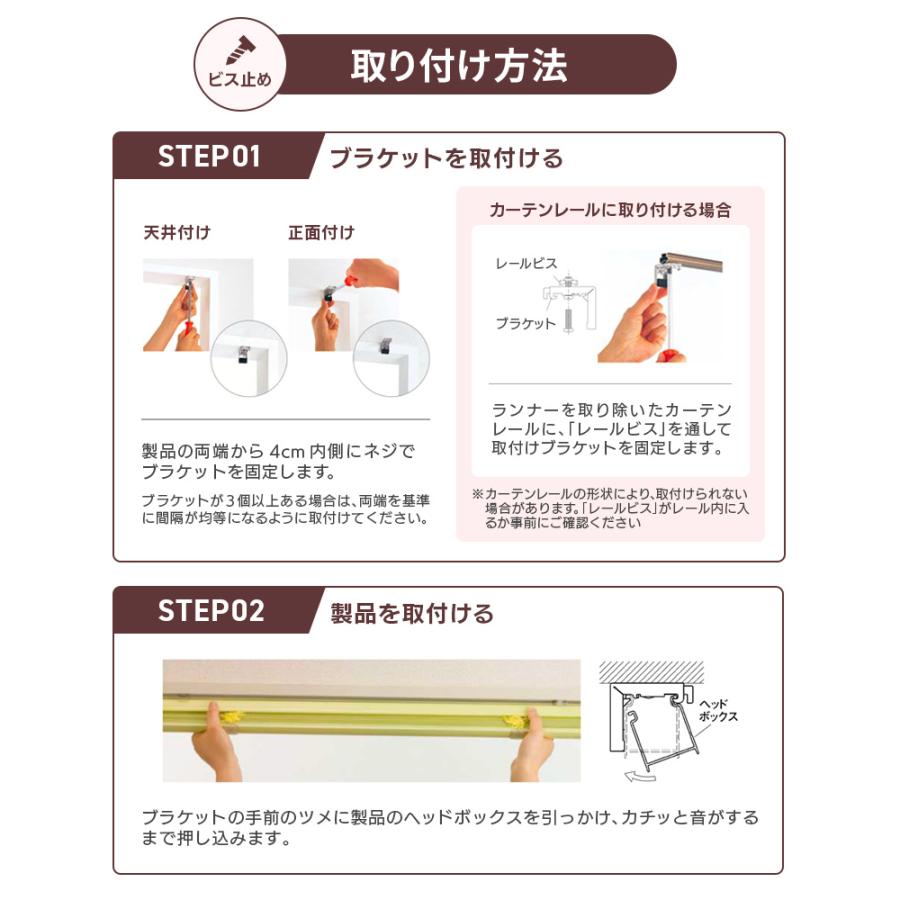 ビス止め

取り付け方法

STEP01 ブラケットを取付ける

天井付け

正面付け

製品の両端から 4cm 内側にネジでブラケットを固定します。

ブラケットが3個以上ある場合は、両端を基準に間隔が均等になるように取付けてください。

カーテンレールに取り付ける場合

レールビス

ブラケット

ランナーを取り除いたカーテンレールに、「レールビス」を通して取付けブラケットを固定します。

※カーテンレールの形状により、取付けられない場合があります。「レールビス」がレール内に入るか事前にご確認ください

STEP02 製品を取付ける

ヘッドボックス

ブラケットの手前のツメに製品のヘッドボックスを引っかけ、カチッと音がするまで押し込みます。