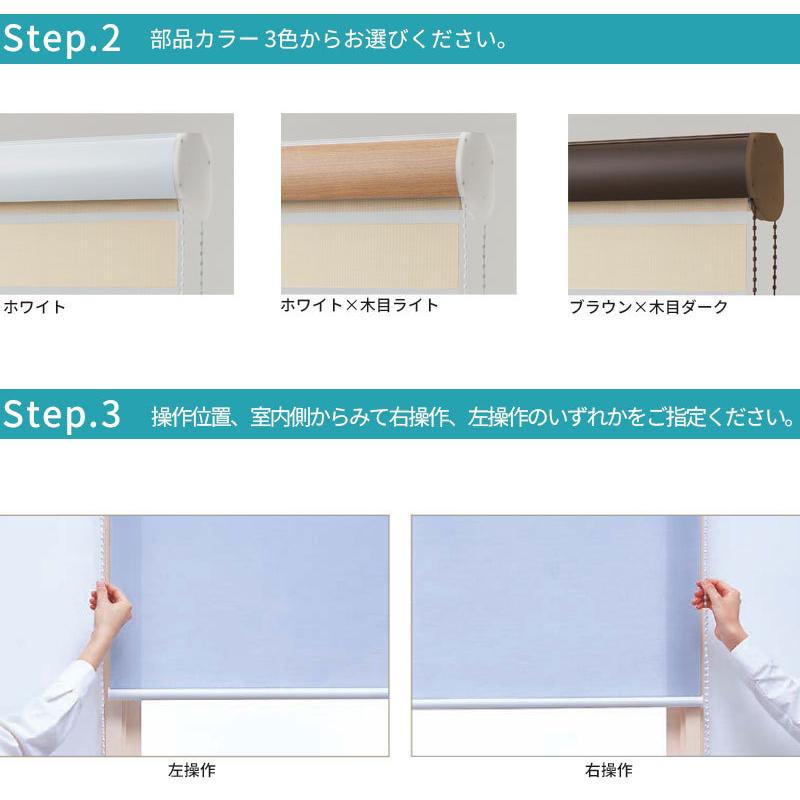 Step.2 部品カラー 3色からお選びください。

ホワイト

ホワイト×木目ライト

ブラウン×木目ダーク

Step.3 操作位置、室内側からみて右操作、左操作のいずれかをご指定ください。

左操作

右操作