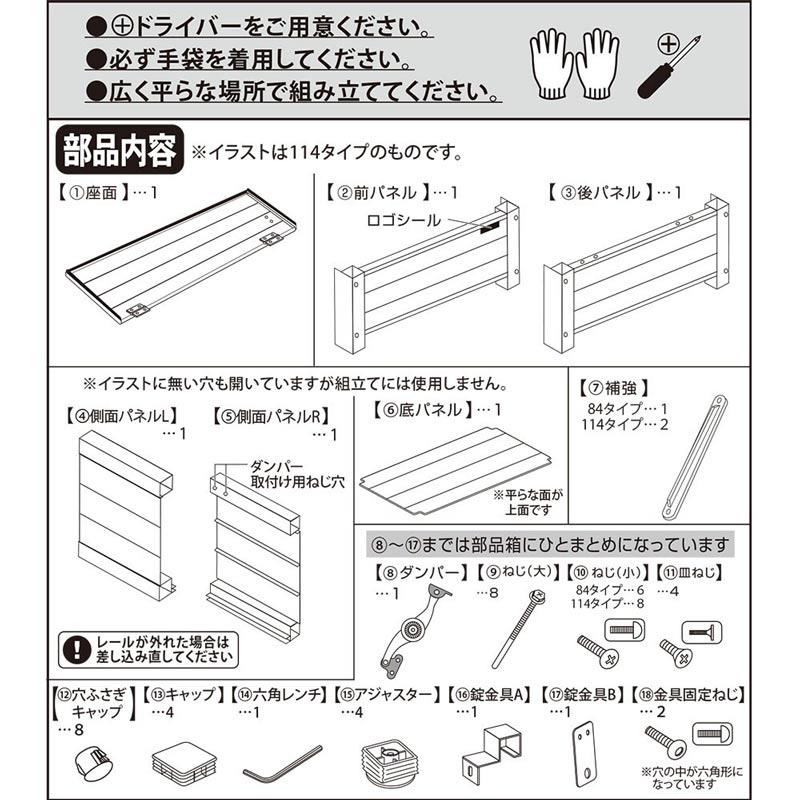 ●⊕ドライバーをご用意ください。
●必ず手袋を着用してください。
●広く平らな場所で組み立ててください。

部品内容 ※イラストは114タイプのものです。

【①座面】…1

【②前パネル】…1
ロゴシール

【③後パネル】…1

※イラストに無い穴も開いていますが組立てには使用しません。

【④側面パネルL】…1

【⑤側面パネルR】…1
ダンパー取付け用ねじ穴

レールが外れた場合は差し込み直してください

【⑥底パネル】…1
※平らな面が上面です

【⑦補強】
84タイプ…1
114タイプ…2

⑧～⑰までは部品箱にひとまとめになっています

【⑧ダンパー】…1

【⑨ねじ(大)】…8

【⑩ねじ(小)】
84タイプ…6
114タイプ…8

【⑪皿ねじ】…4

【⑫穴ふさぎキャップ】…8

【⑬キャップ】…4

【⑭六角レンチ】…1

【⑮アジャスター】…4

【⑯錠金具A】…1

【⑰錠金具B】…1

【⑱金具固定ねじ】…2
※穴の中が六角形になっています