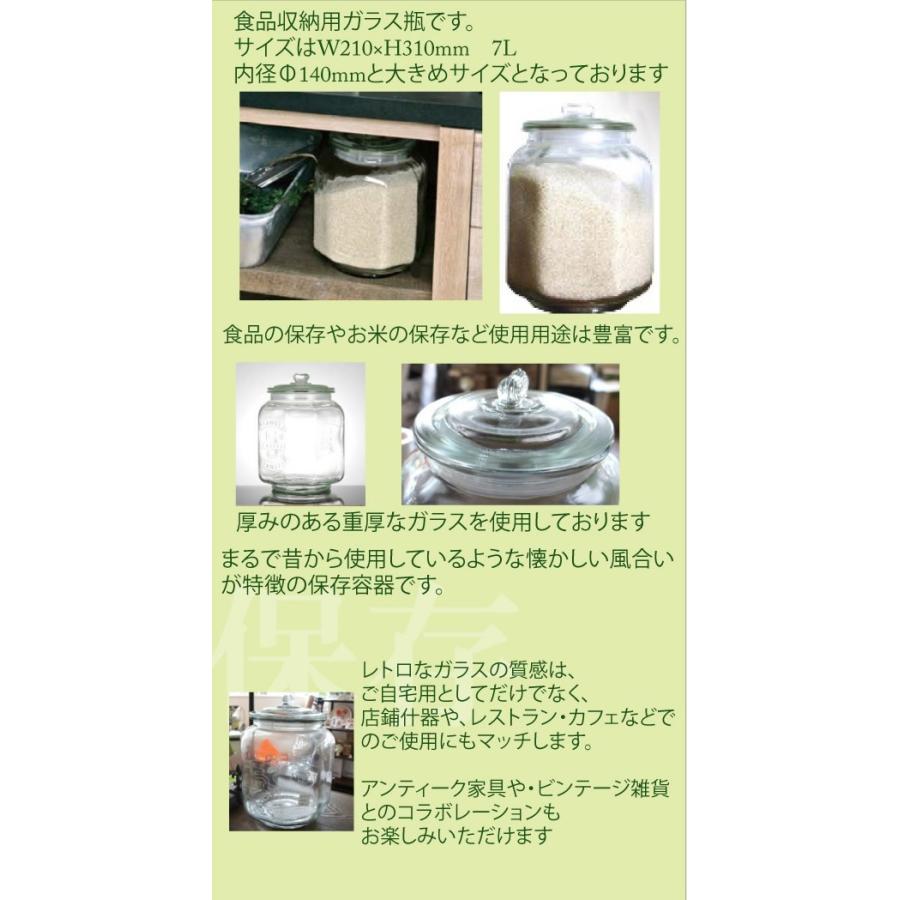 食品収納用ガラス瓶です。
サイズはW210×H310mm　7L
内径Φ140mmと大きめサイズとなっております

食品の保存やお米の保存など使用用途は豊富です。

厚みのある重厚なガラスを使用しております

まるで昔から使用しているような懐かしい風合いが特徴の保存容器です。

保存

レトロなガラスの質感は、
ご自宅用としてだけでなく、
店舗什器や、レストラン・カフェなどでのご使用にもマッチします。

アンティーク家具や・ビンテージ雑貨とのコラボレーションも
お楽しみいただけます