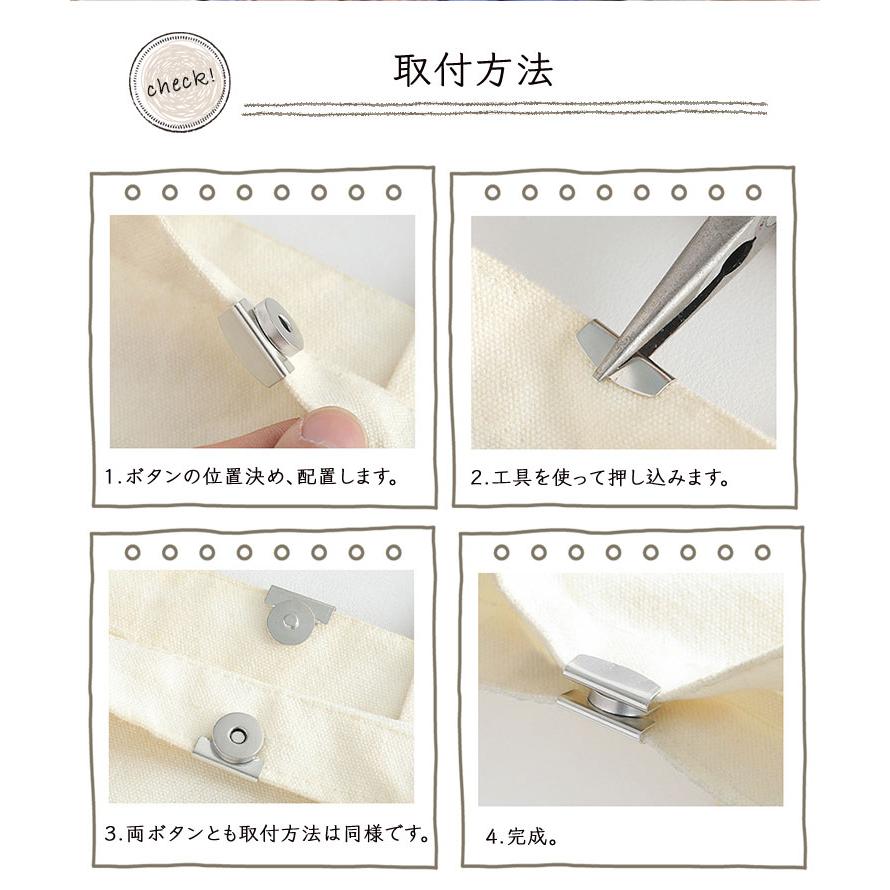 check!

取付方法

1.ボタンの位置決め、配置します。

2.工具を使って押し込みます。

3.両ボタンとも取付方法は同様です。

4.完成。