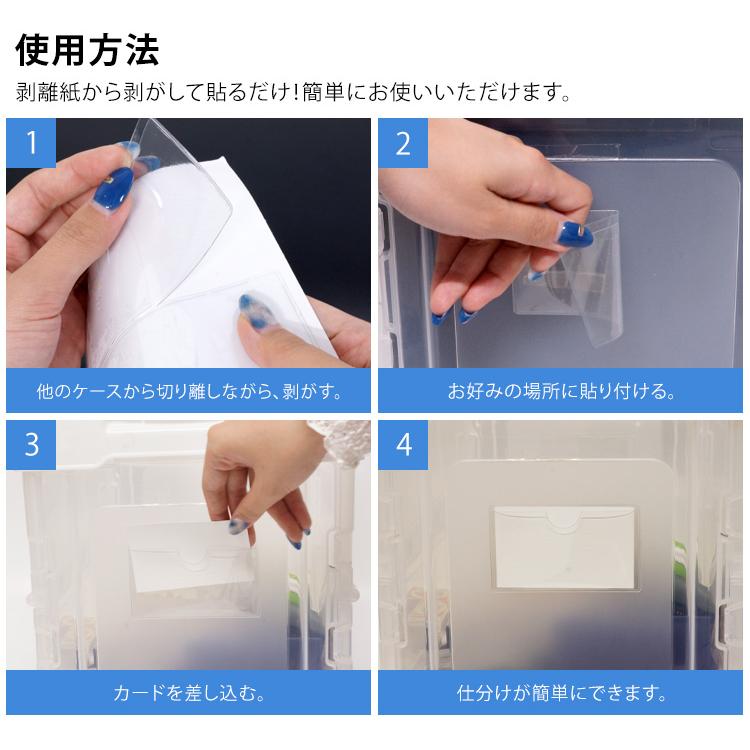 使用方法

剥離紙から剥がして貼るだけ!簡単にお使いいただけます。

1

他のケースから切り離しながら、剥がす。

2

お好みの場所に貼り付ける。

3

カードを差し込む。

4

仕分けが簡単にできます。