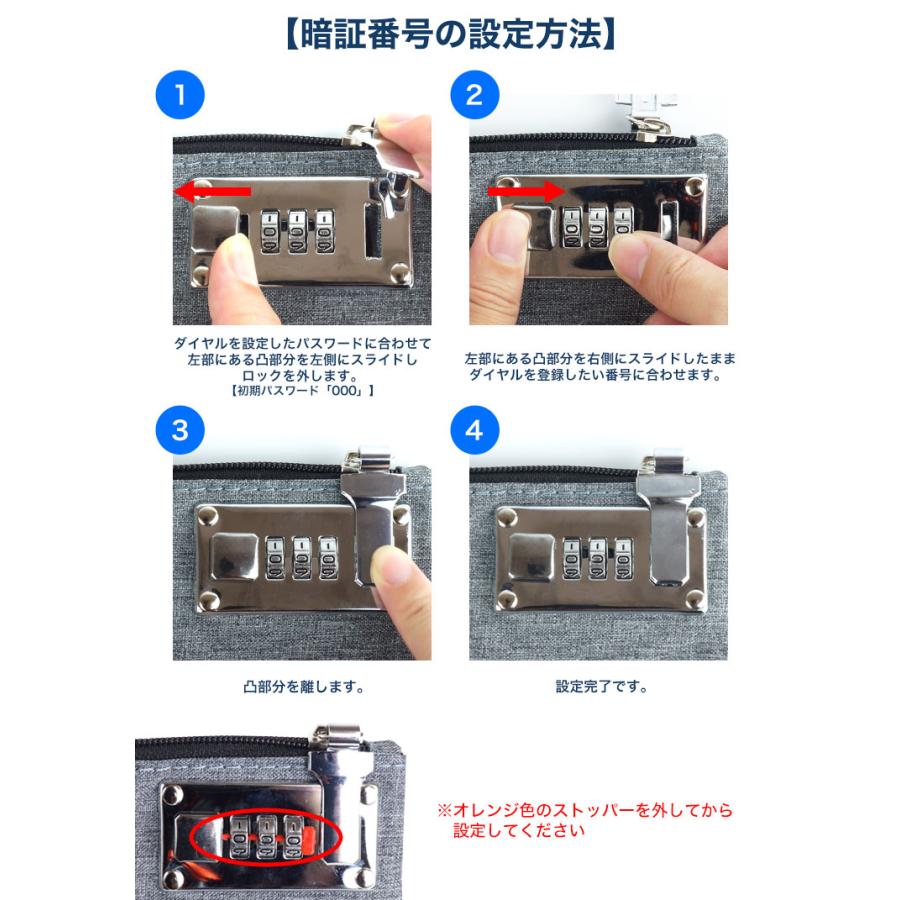 【暗証番号の設定方法】

1

ダイヤルを設定したパスワードに合わせて左部にある凸部分を左側にスライドしロックを外します。
【初期パスワード「000」】

2

左部にある凸部分を右側にスライドしたままダイヤルを登録したい番号に合わせます。

3

凸部分を離します。

4

設定完了です。

※オレンジ色のストッパーを外してから設定してください