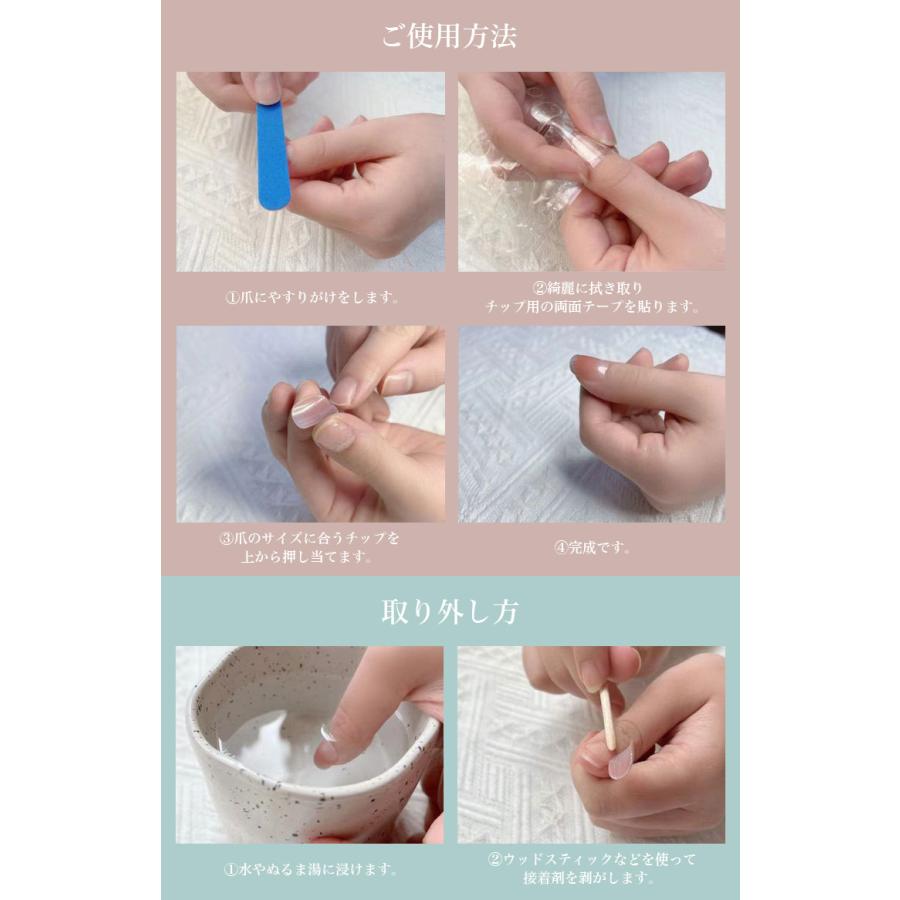 ご使用方法

①爪にやすりがけをします。

②綺麗に拭き取り
チップ用の両面テープを貼ります。

③爪のサイズに合うチップを
上から押し当てます。

④完成です。

取り外し方

①水やぬるま湯に浸けます。

②ウッドスティックなどを使って
接着剤を剥がします。