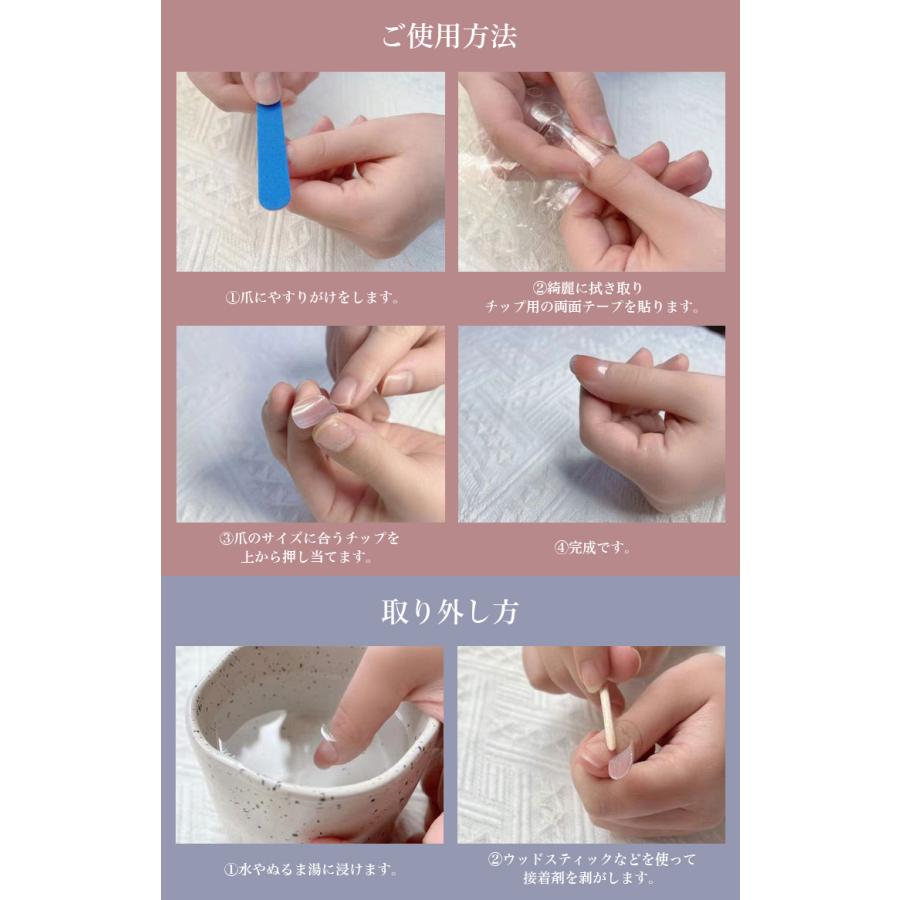 ご使用方法

①爪にやすりがけをします。

②綺麗に拭き取り
チップ用の両面テープを貼ります。

③爪のサイズに合うチップを
上から押し当てます。

④完成です。

取り外し方

①水やぬるま湯に浸けます。

②ウッドスティックなどを使って
接着剤を剥がします。