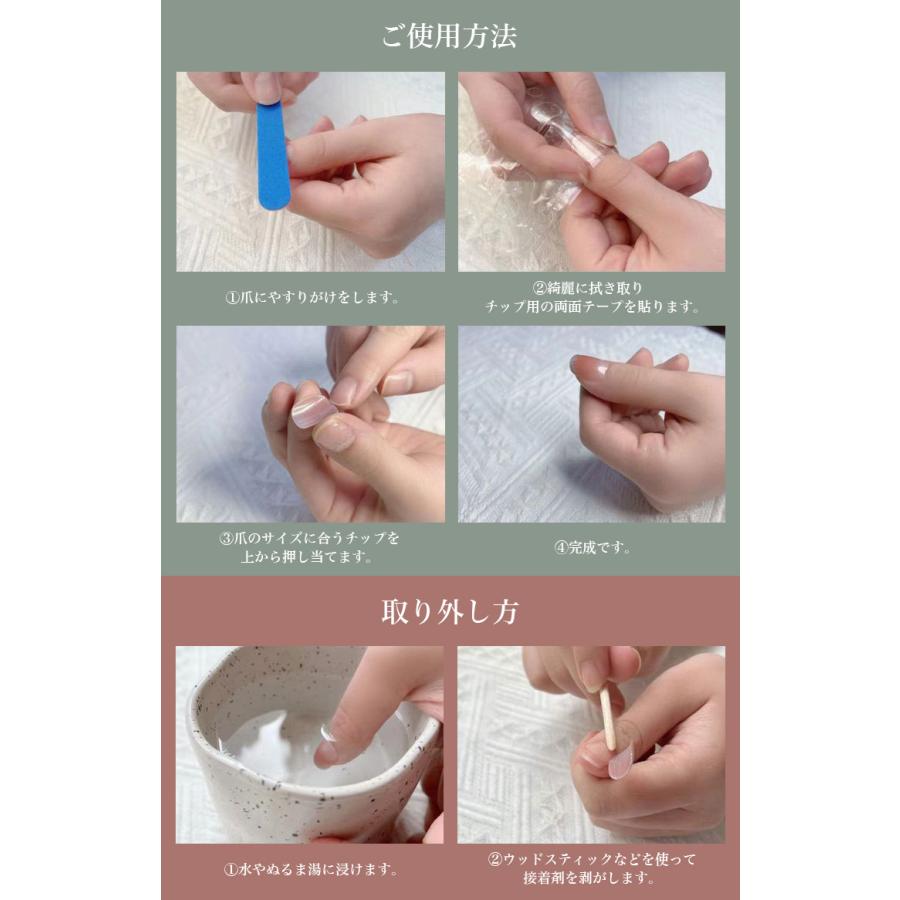 ご使用方法

①爪にやすりがけをします。

②綺麗に拭き取り
チップ用の両面テープを貼ります。

③爪のサイズに合うチップを
上から押し当てます。

④完成です。

取り外し方

①水やぬるま湯に浸けます。

②ウッドスティックなどを使って
接着剤を剥がします。