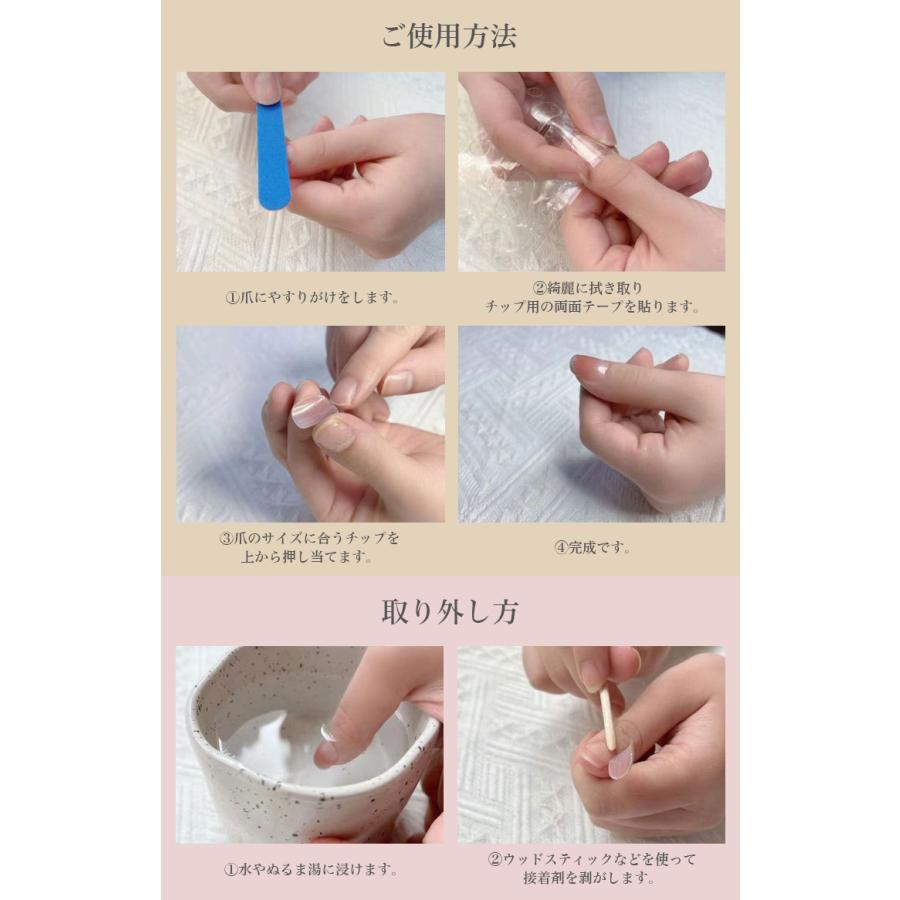 ご使用方法

①爪にやすりがけをします。

②綺麗に拭き取り
チップ用の両面テープを貼ります。

③爪のサイズに合うチップを
上から押し当てます。

④完成です。

取り外し方

①水やぬるま湯に浸けます。

②ウッドスティックなどを使って
接着剤を剥がします。