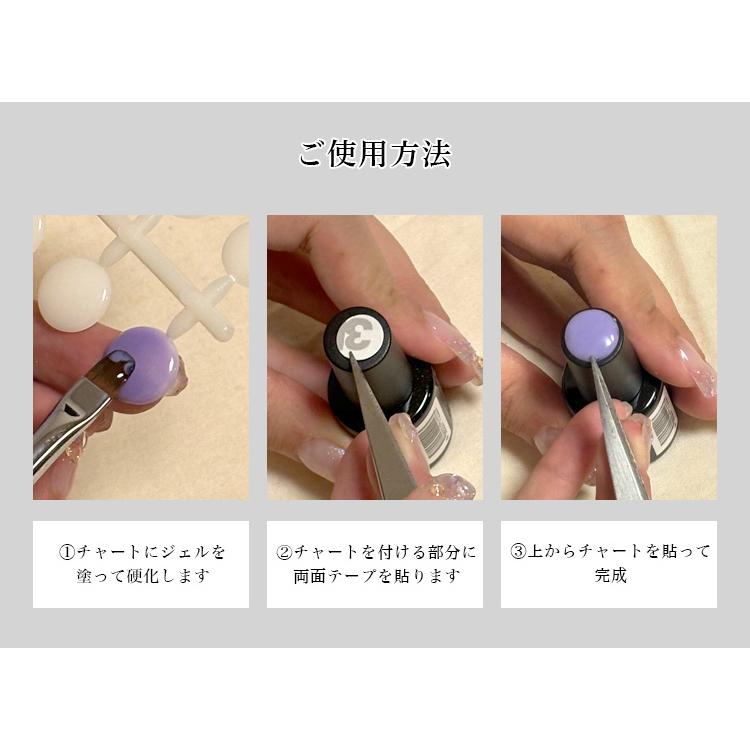 ご使用方法

3

①チャートにジェルを塗って硬化します

②チャートを付ける部分に両面テープを貼ります

③上からチャートを貼って完成