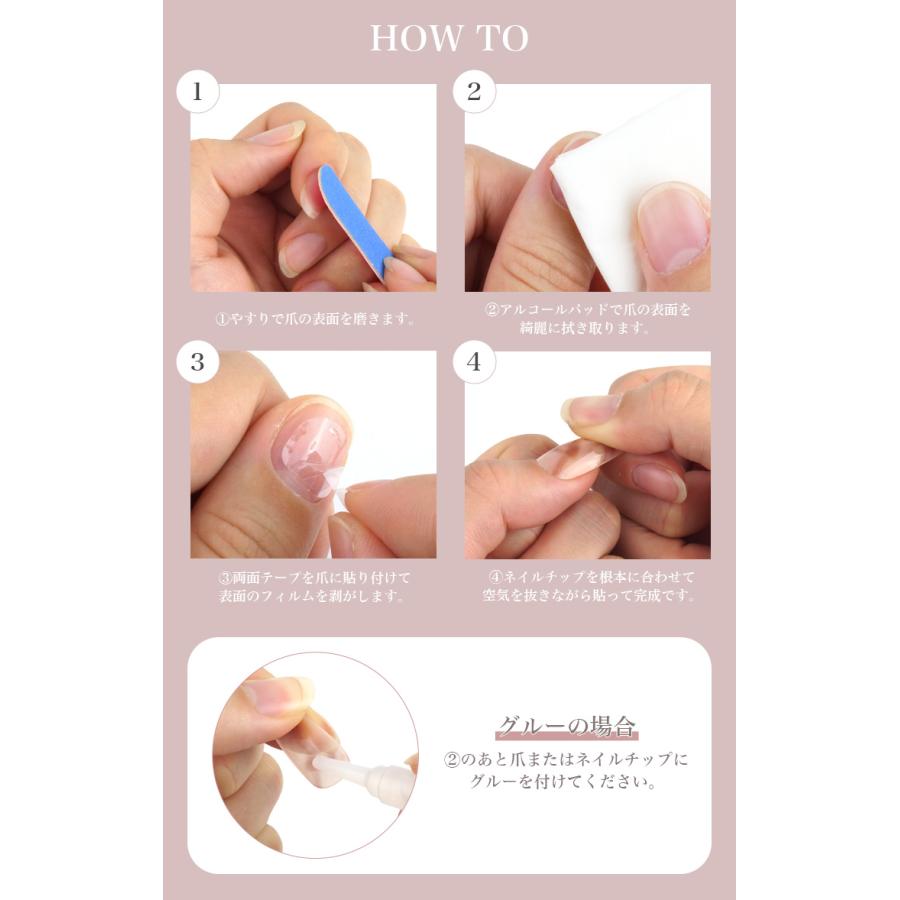 HOW TO

1

①やすりで爪の表面を磨きます。

2

②アルコールパッドで爪の表面を綺麗に拭き取ります。

3

③両面テープを爪に貼り付けて表面のフィルムを剥がします。

4

④ネイルチップを根本に合わせて空気を抜きながら貼って完成です。

グルーの場合

②のあと爪またはネイルチップにグルーを付けてください。